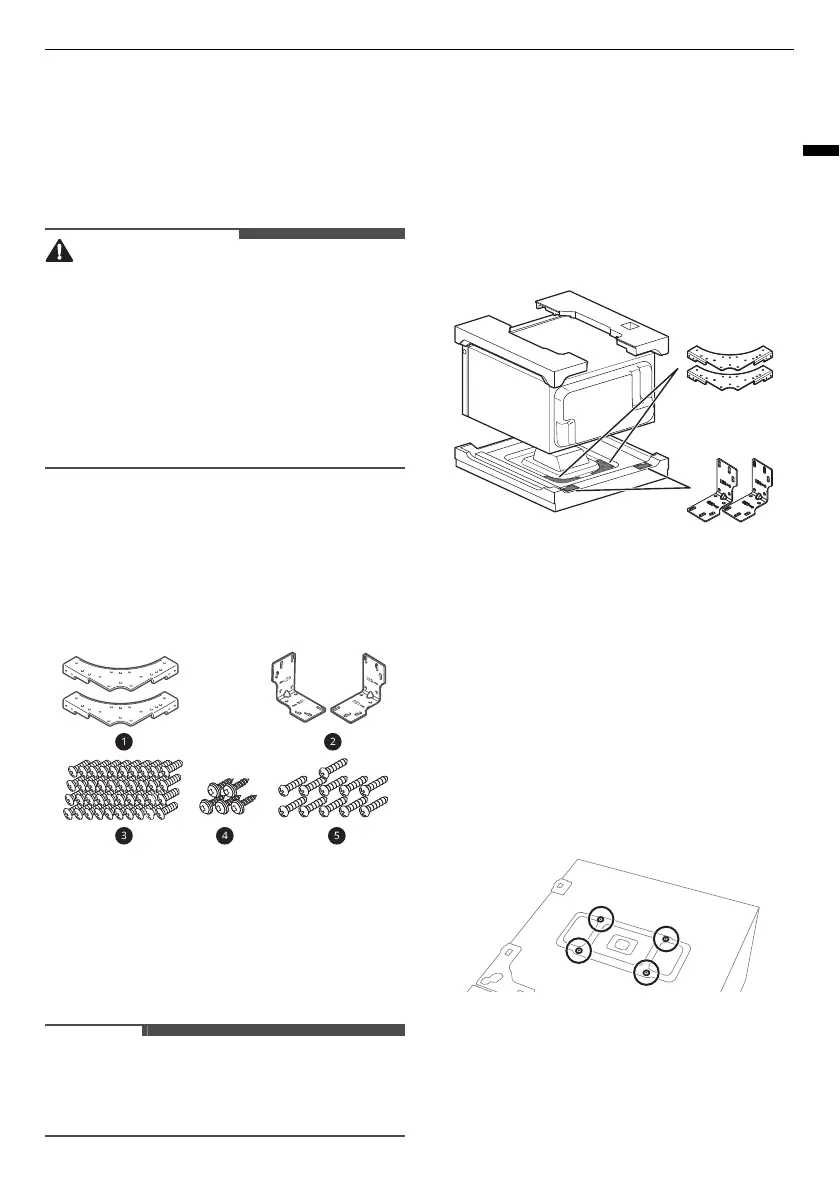 1

2

3

4

5