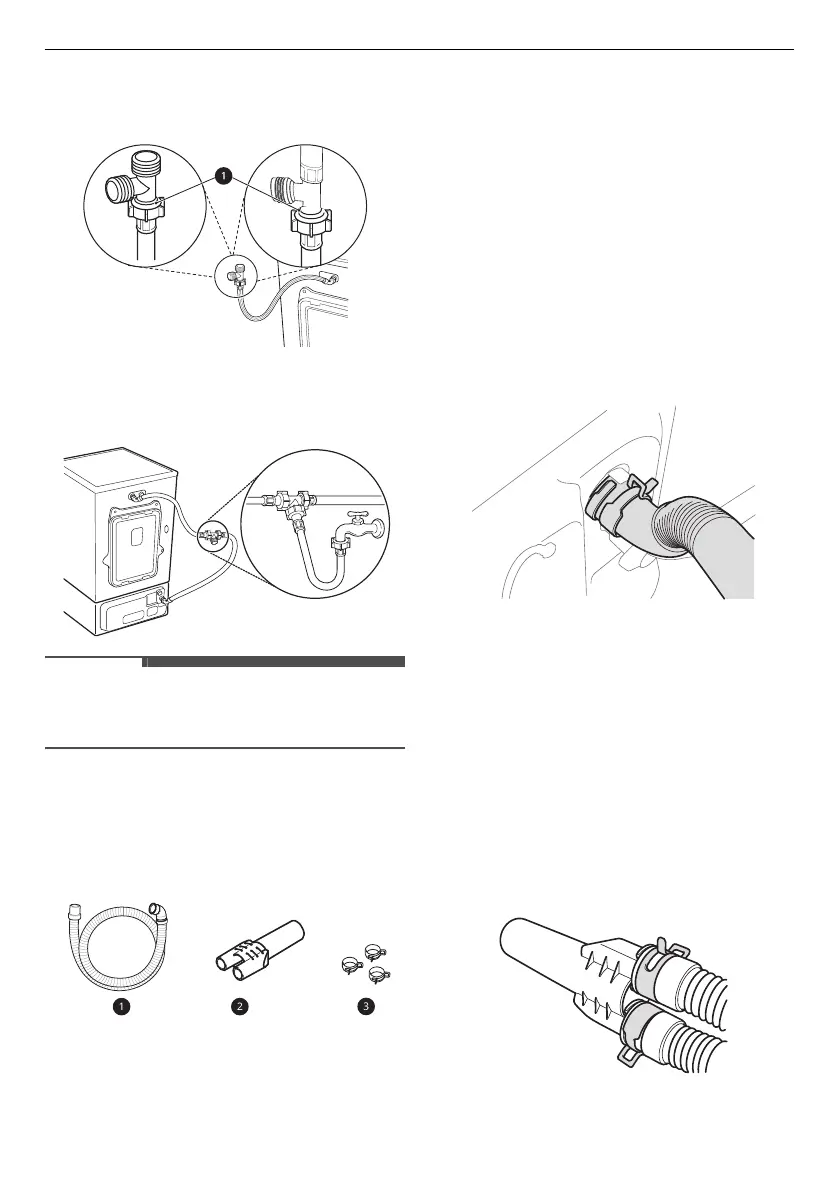 1

1

2

3