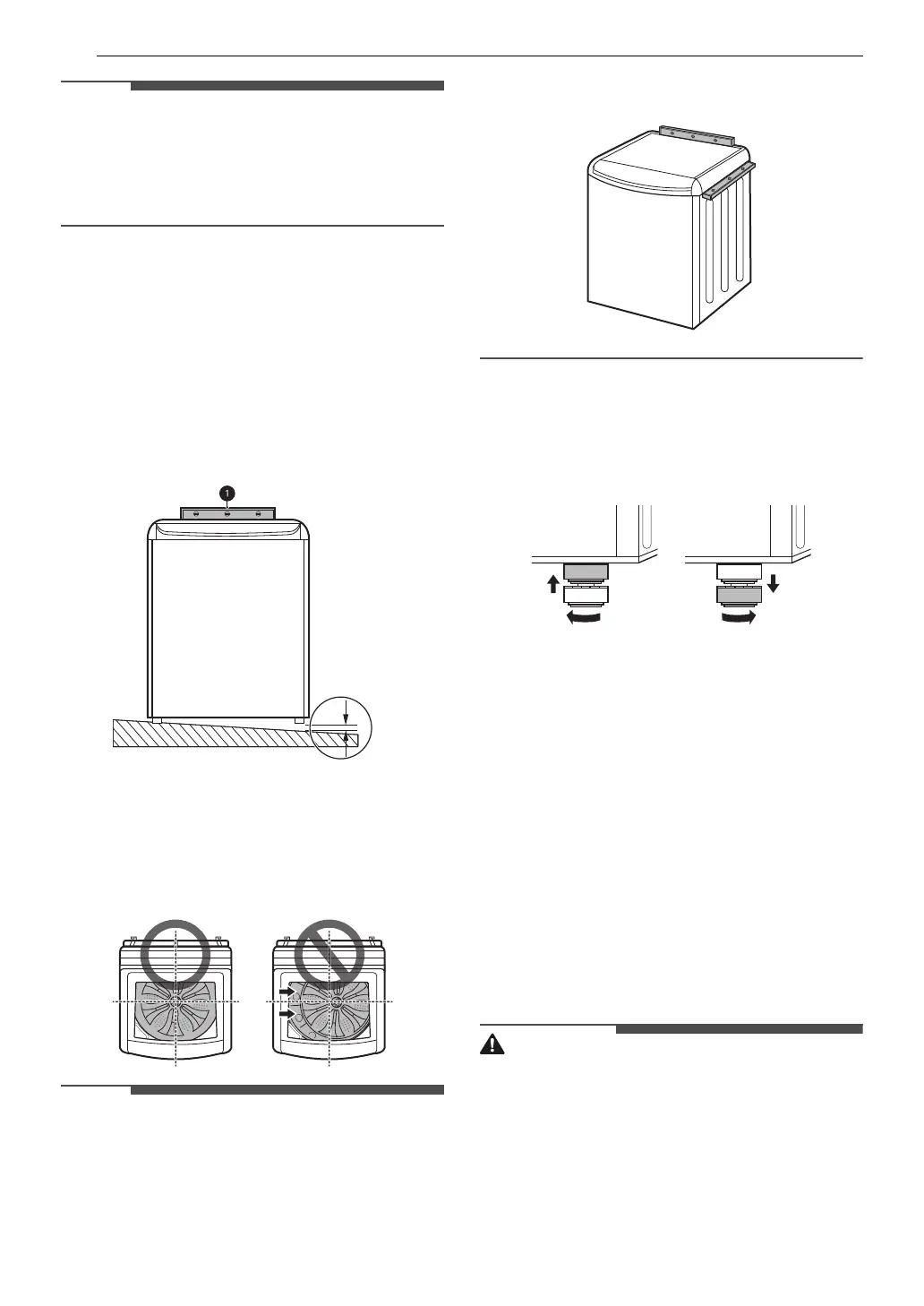 1