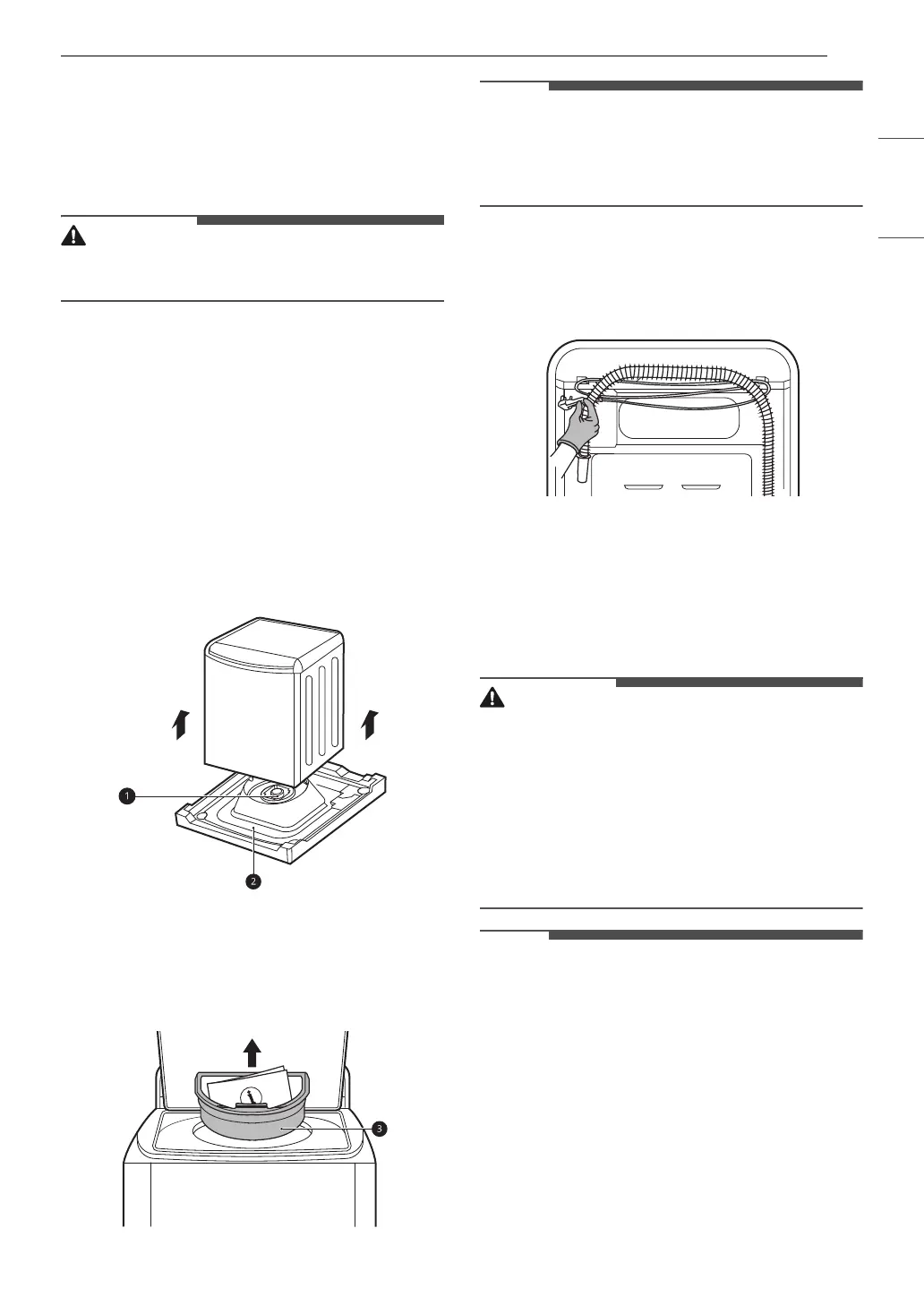 1

2

3