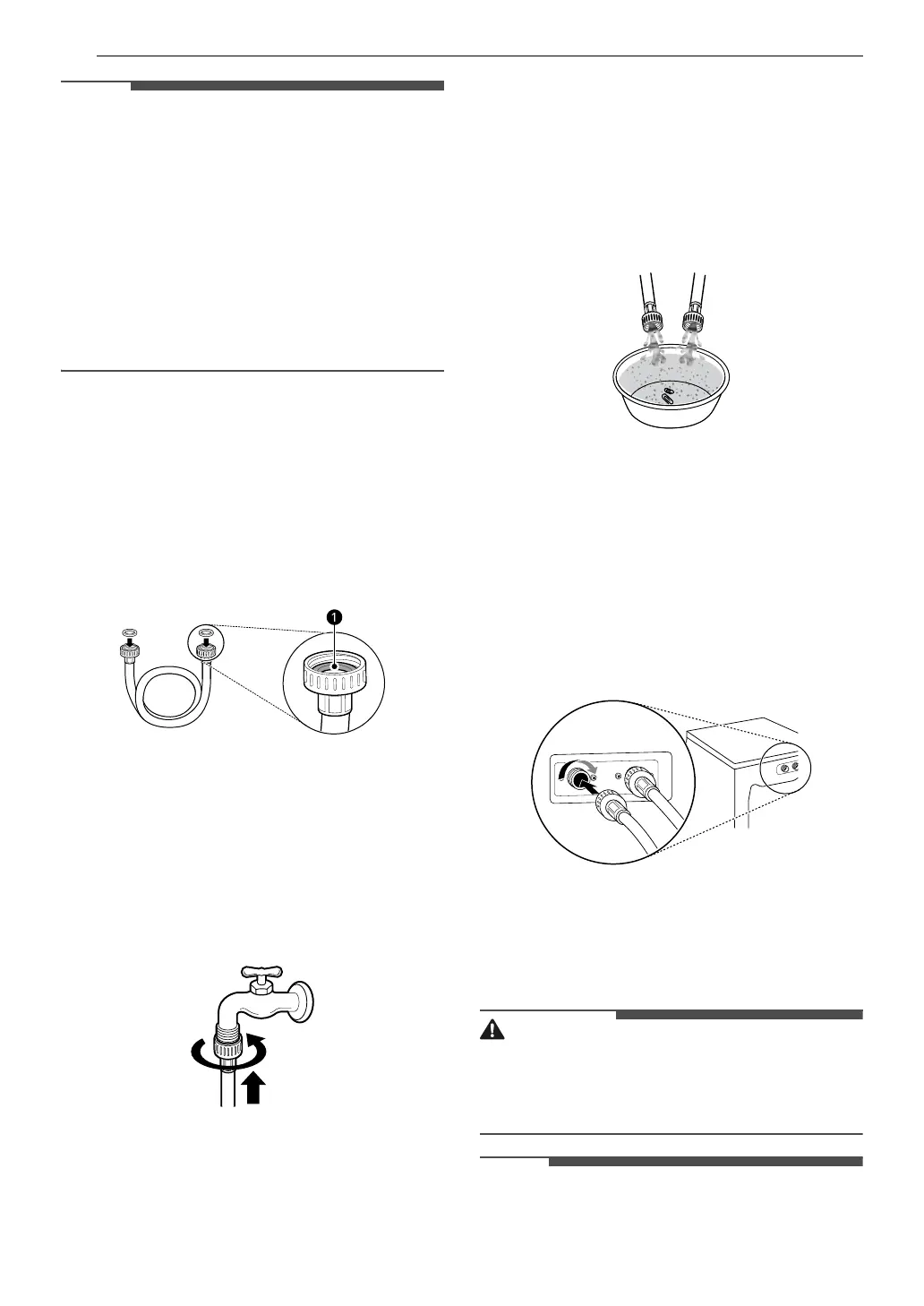 1