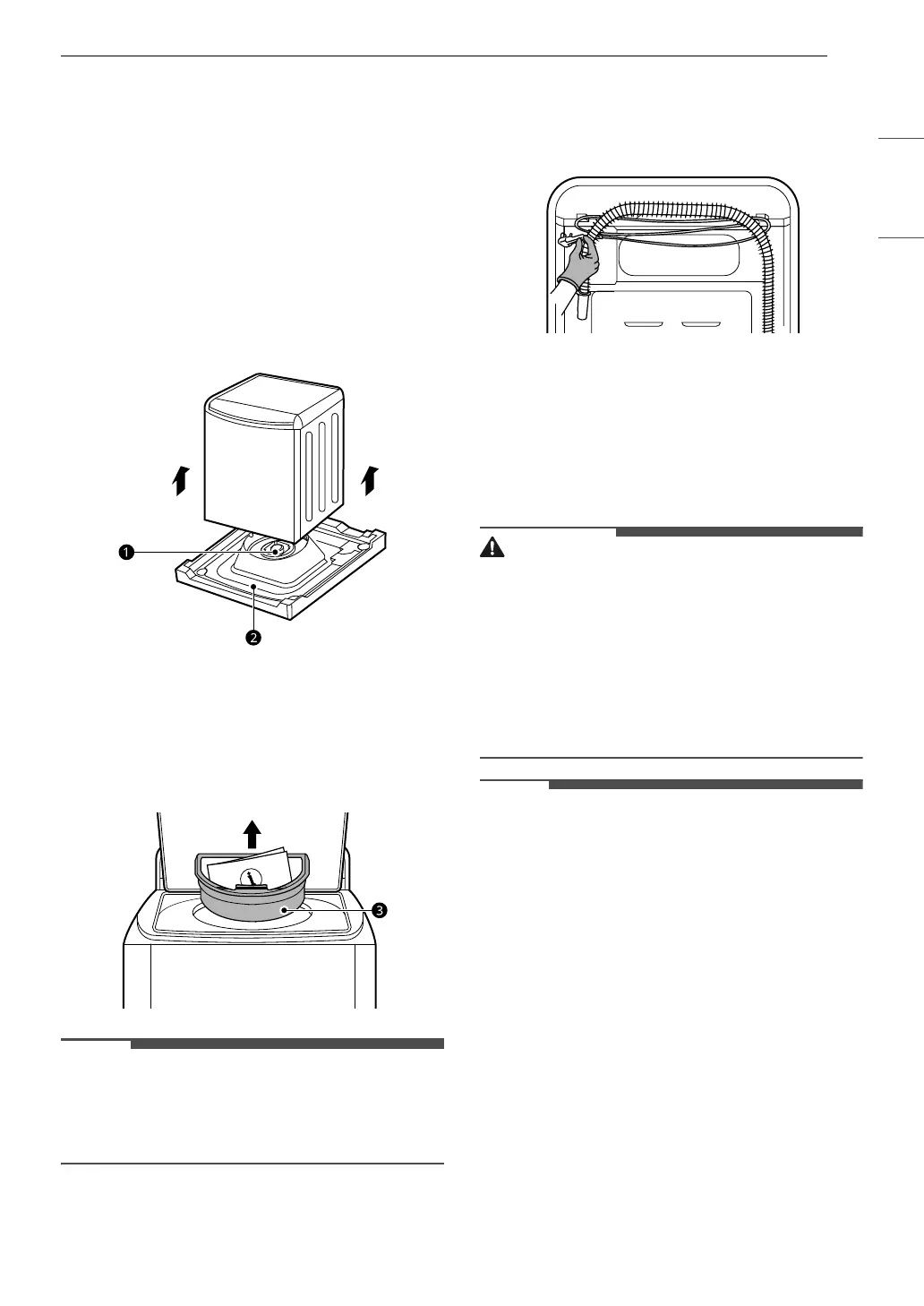 ❶

❷

❸