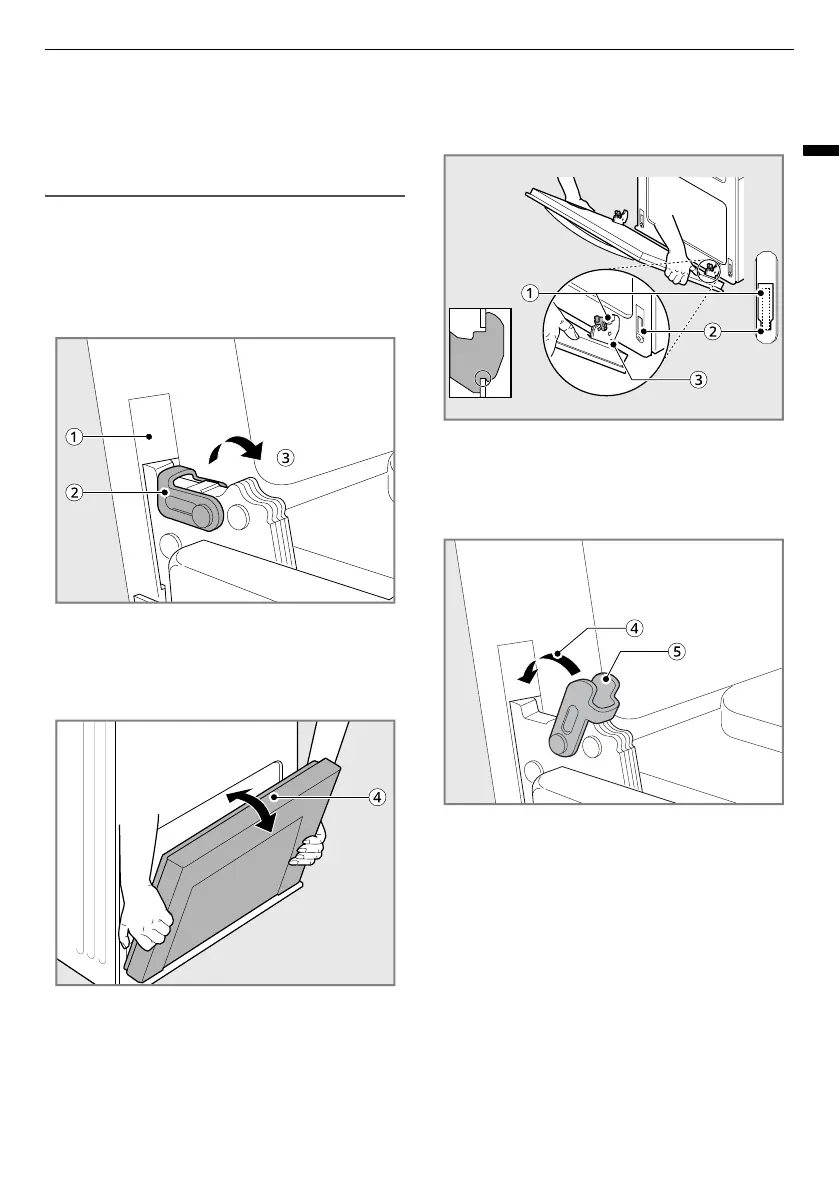 1

2

3

4

1

2

3

4

5