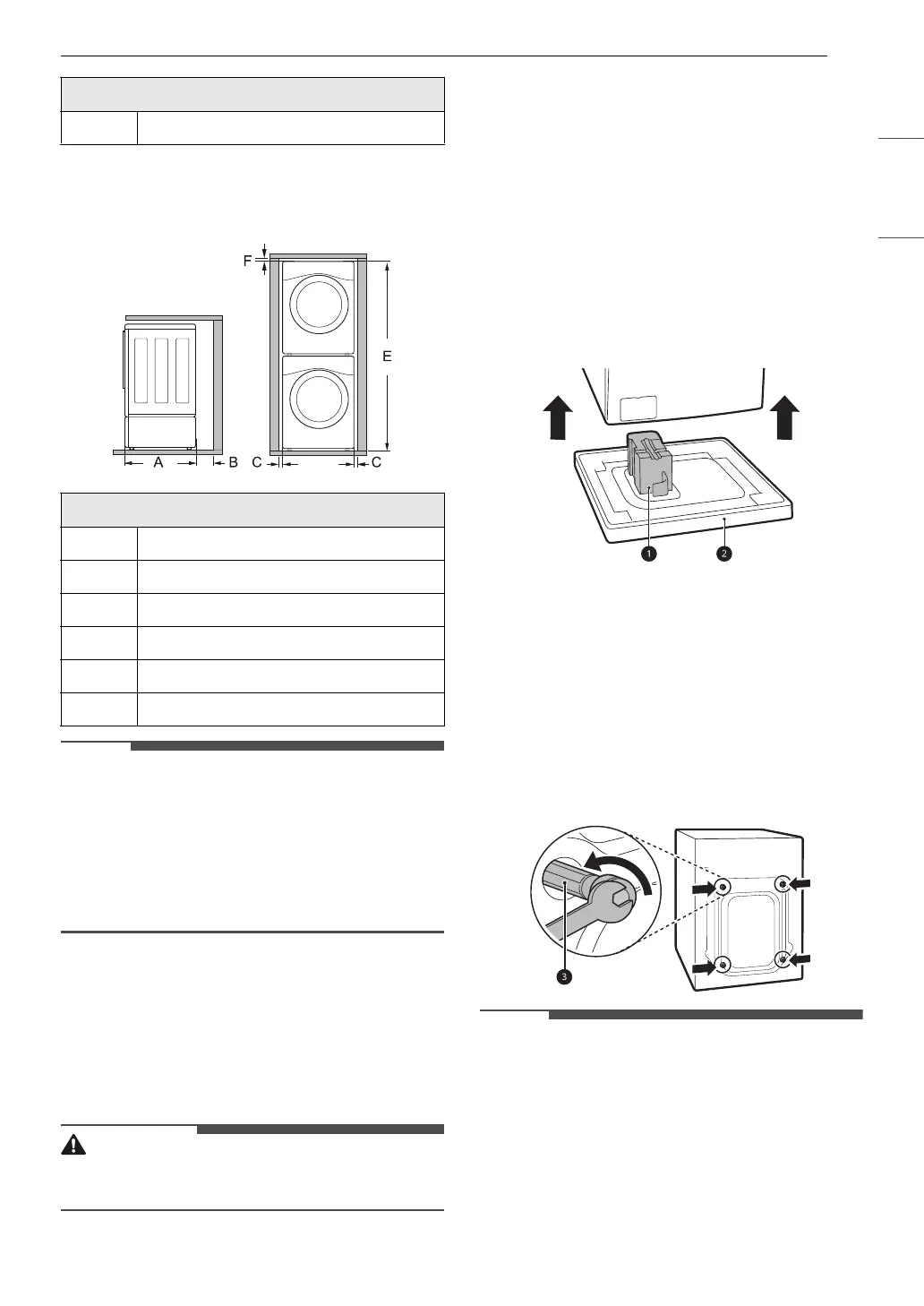 F

E

A

B

C

C

1

2

3