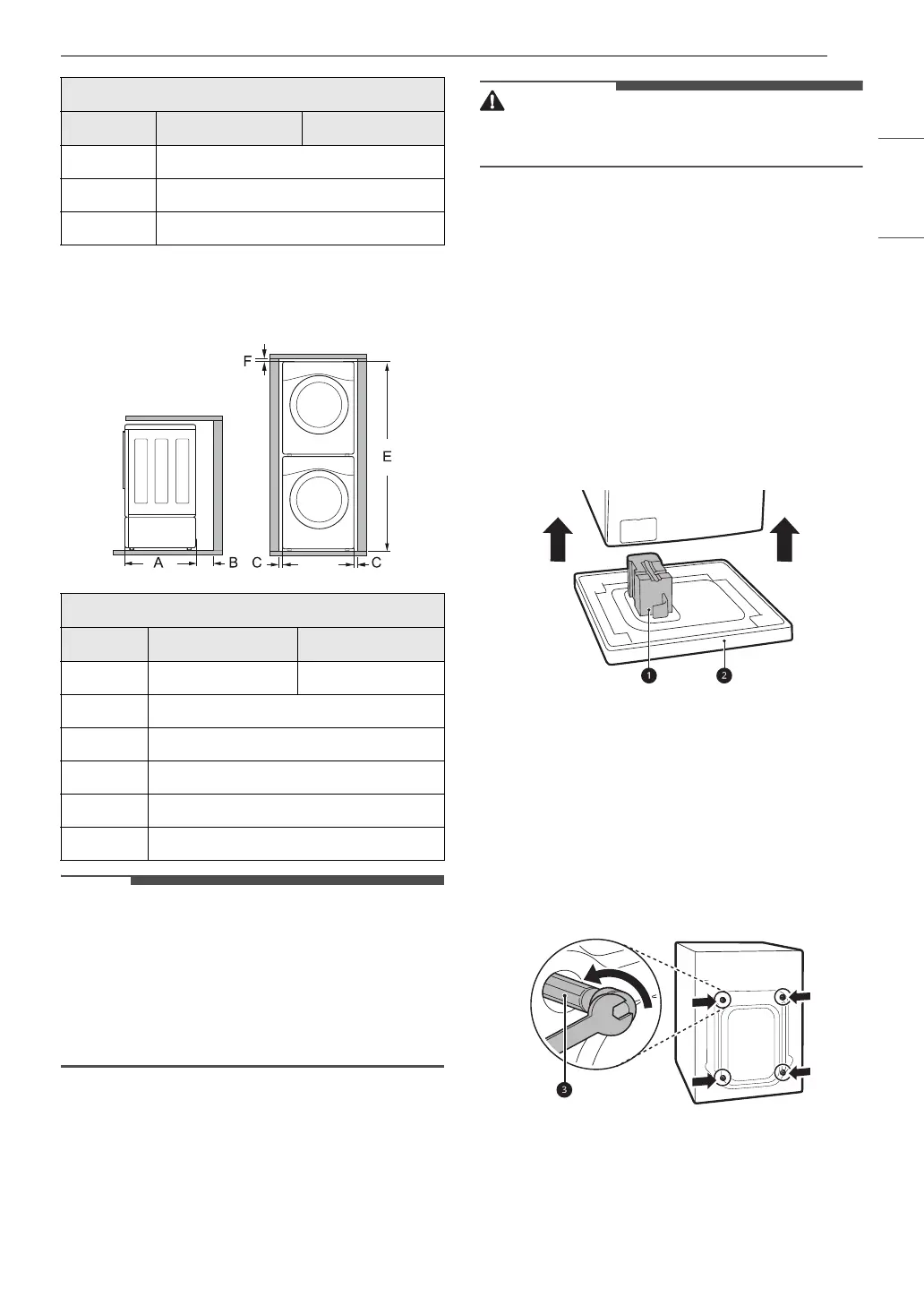 F

E

A B C C

1 2

3