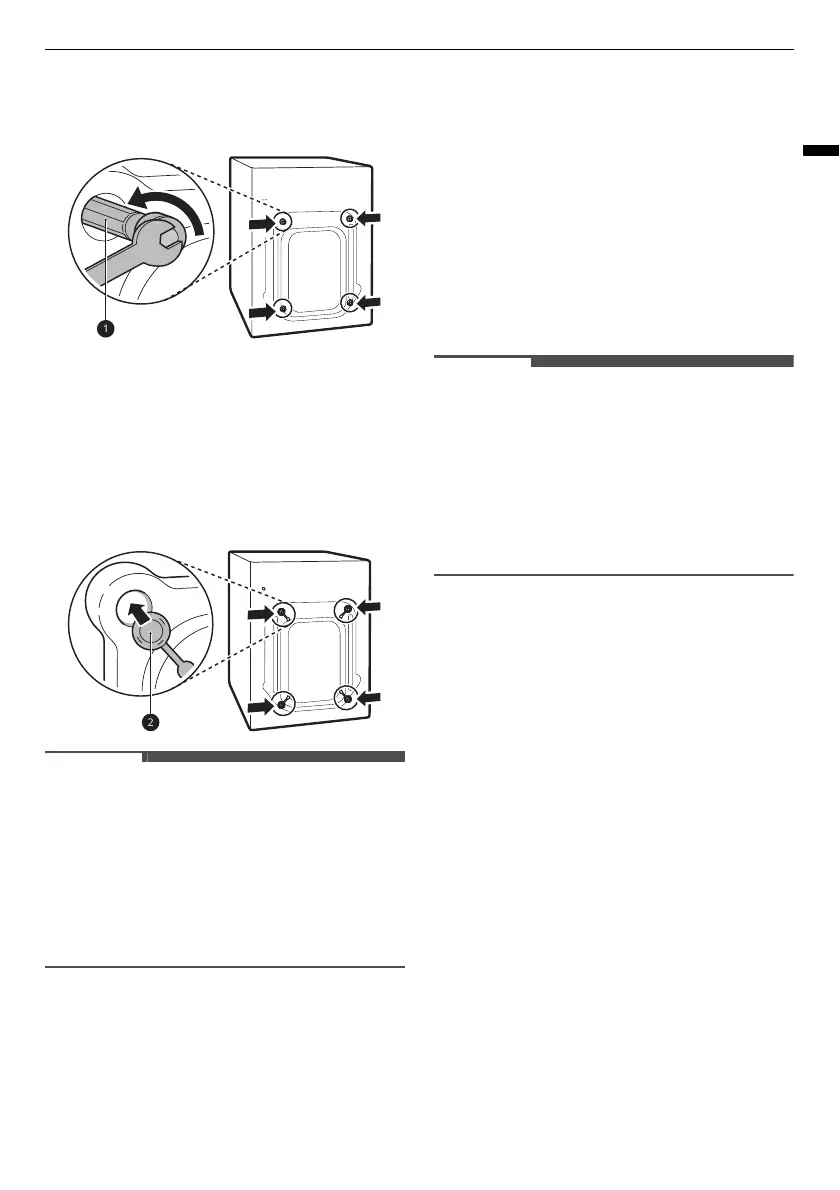 1

2