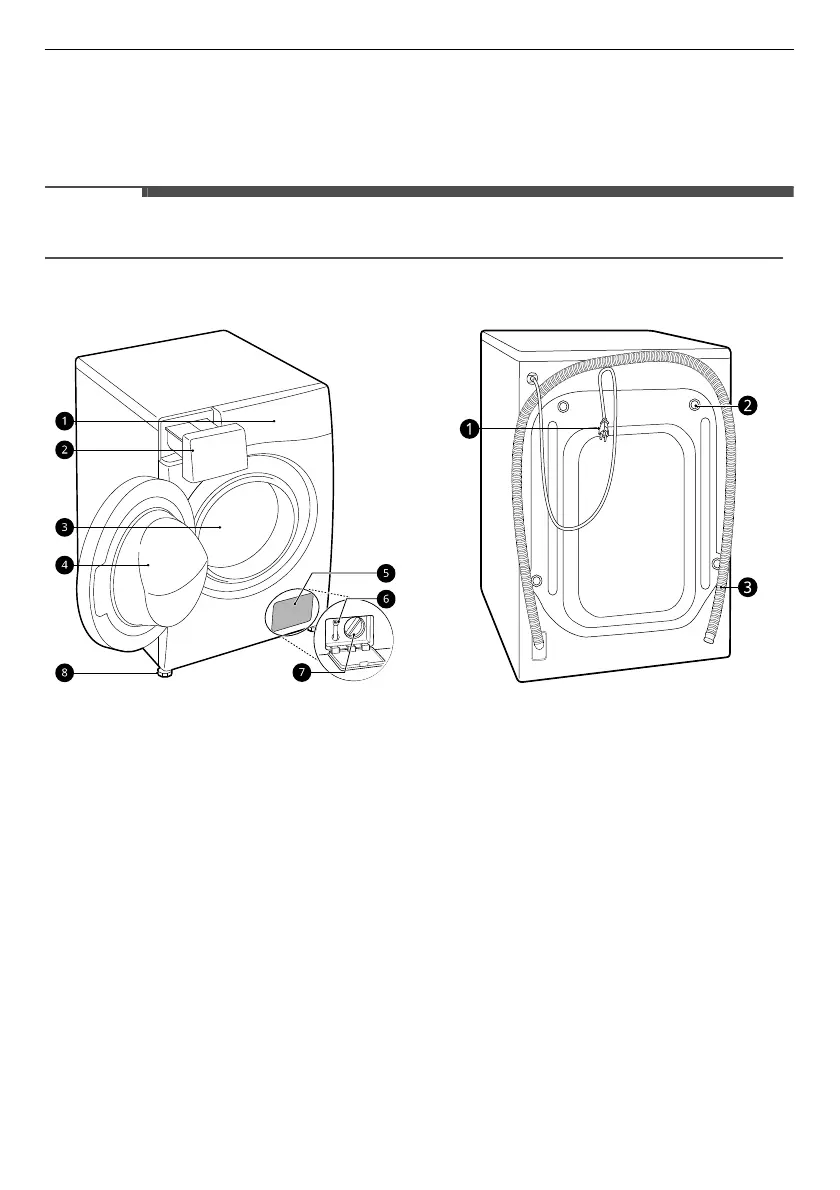 1

2

3

4

5

6

7

8

1

2

3