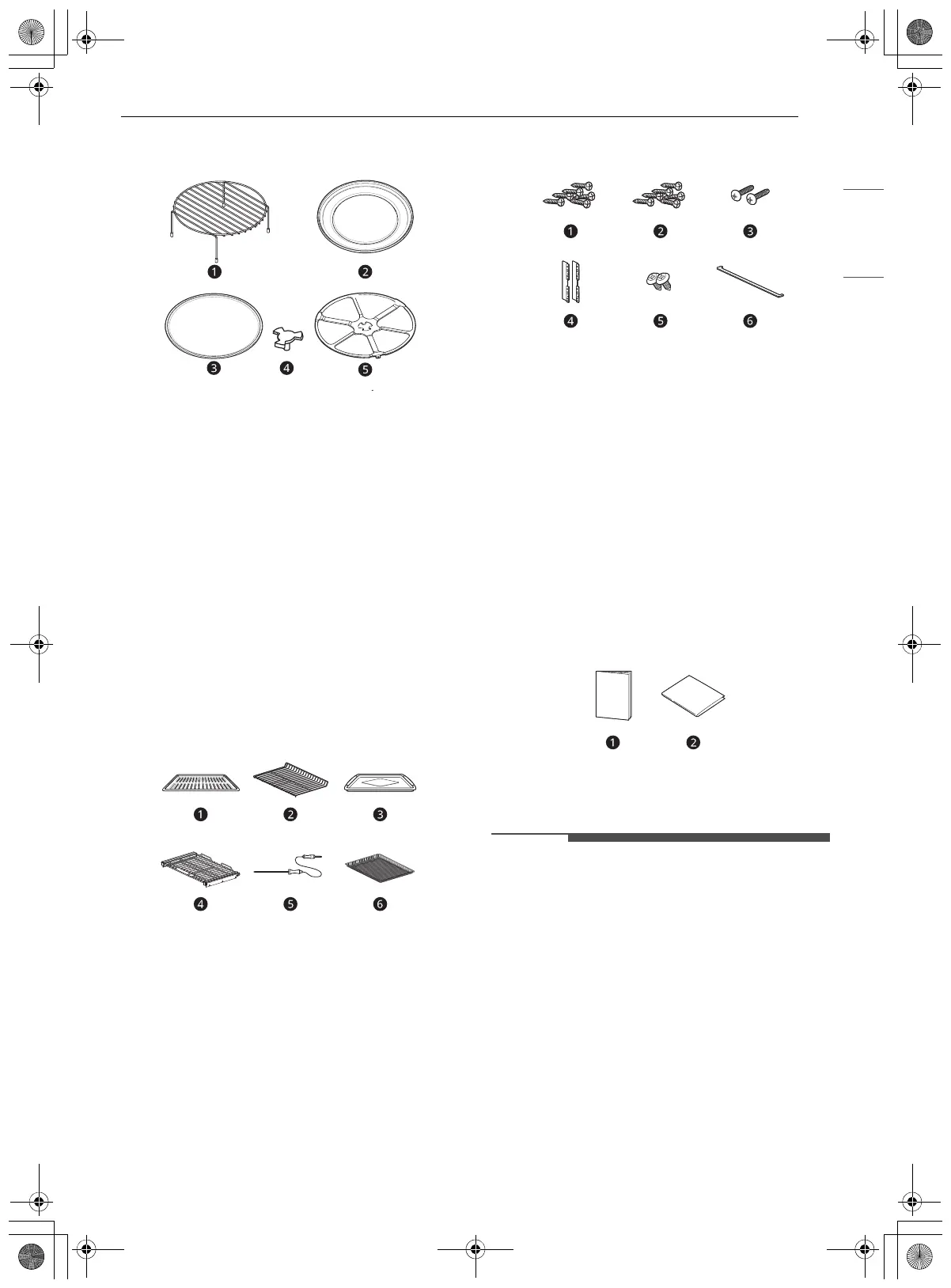 1 2
3 4 5

1 2 3
4 5 6

1 2 3
4 5 6

1 2