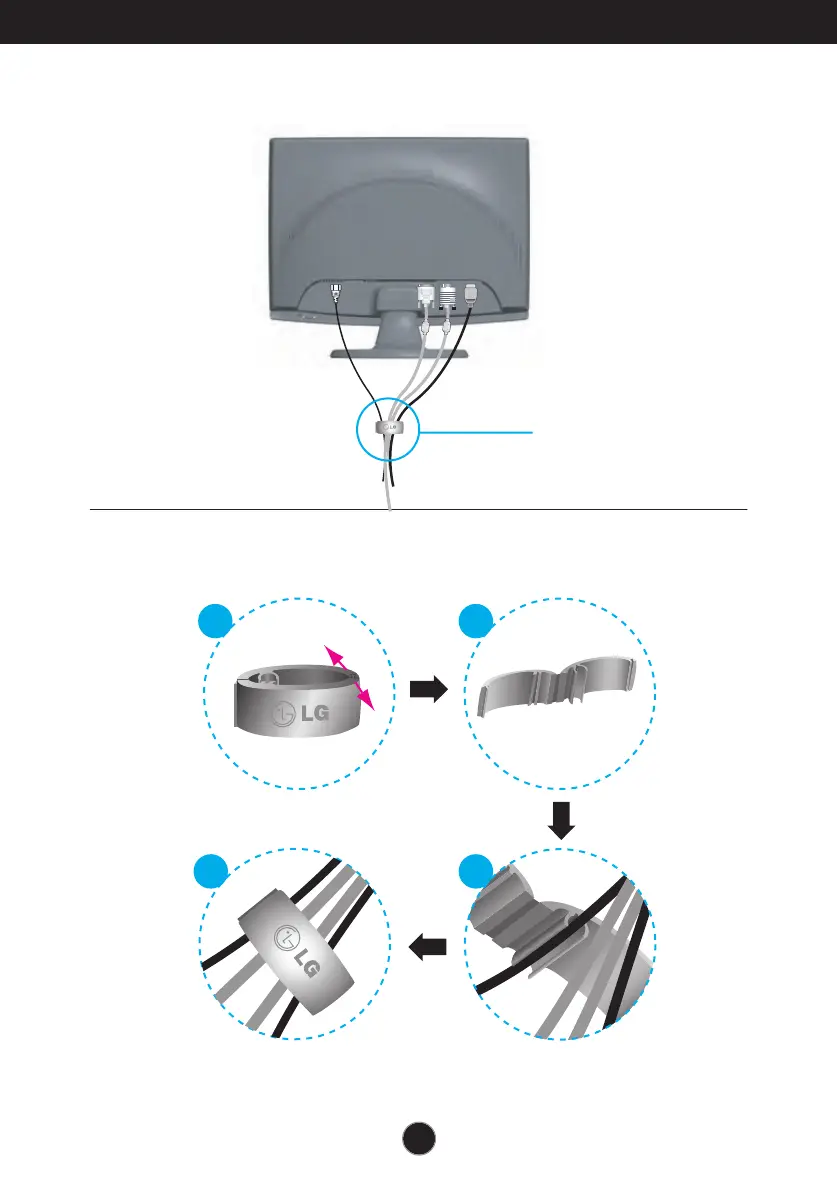 LG

LG

LG