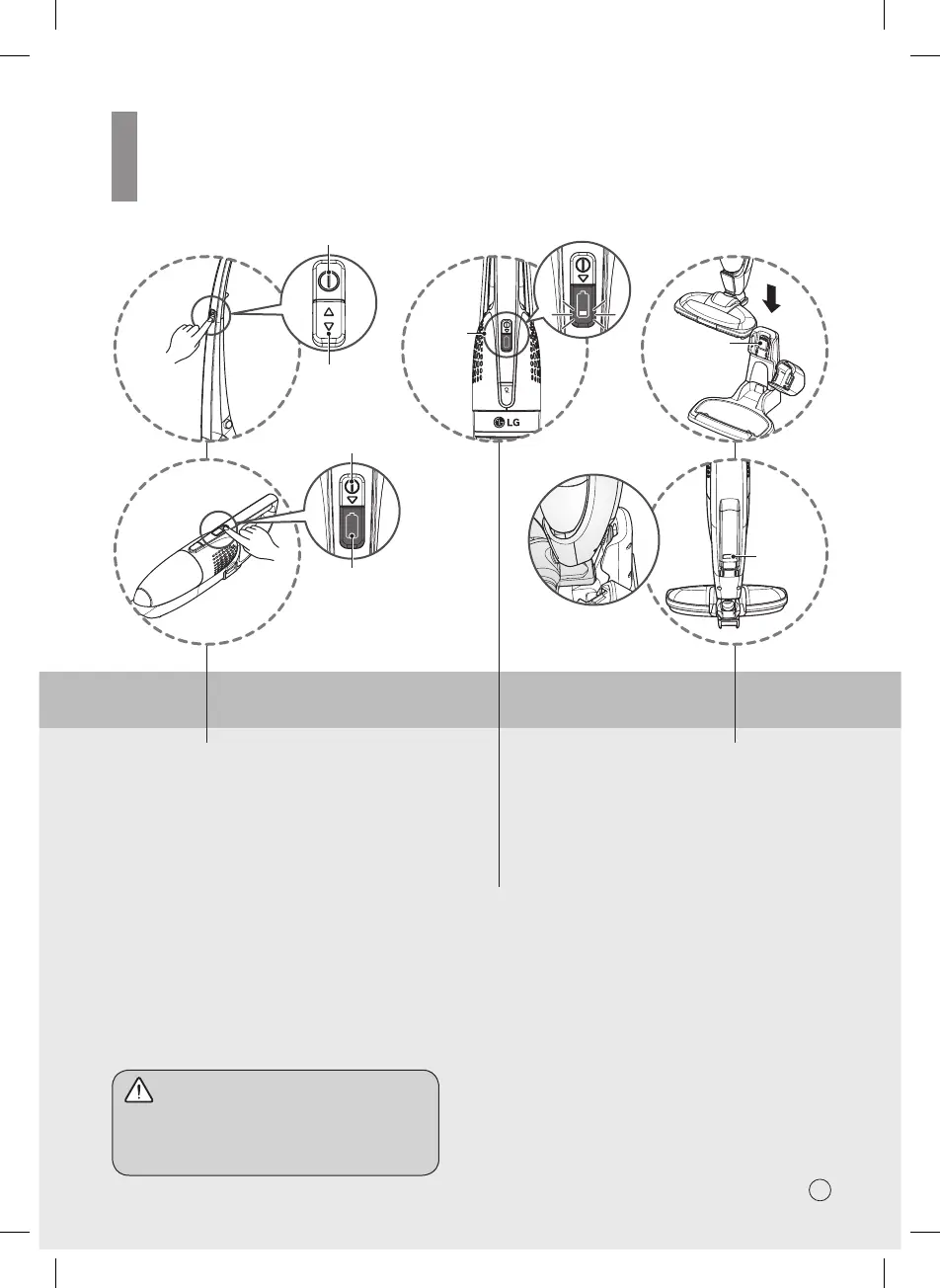 LG