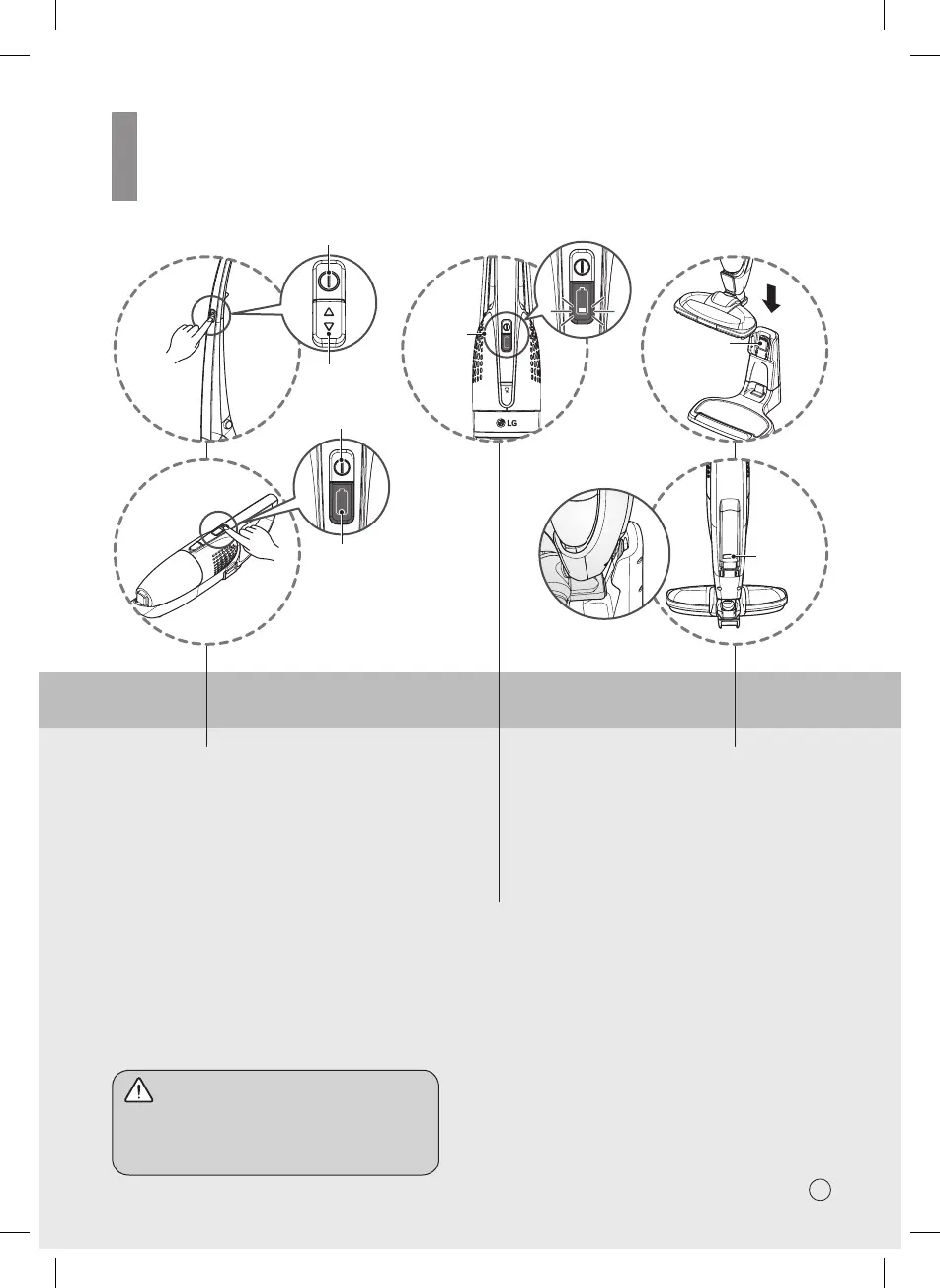 LG