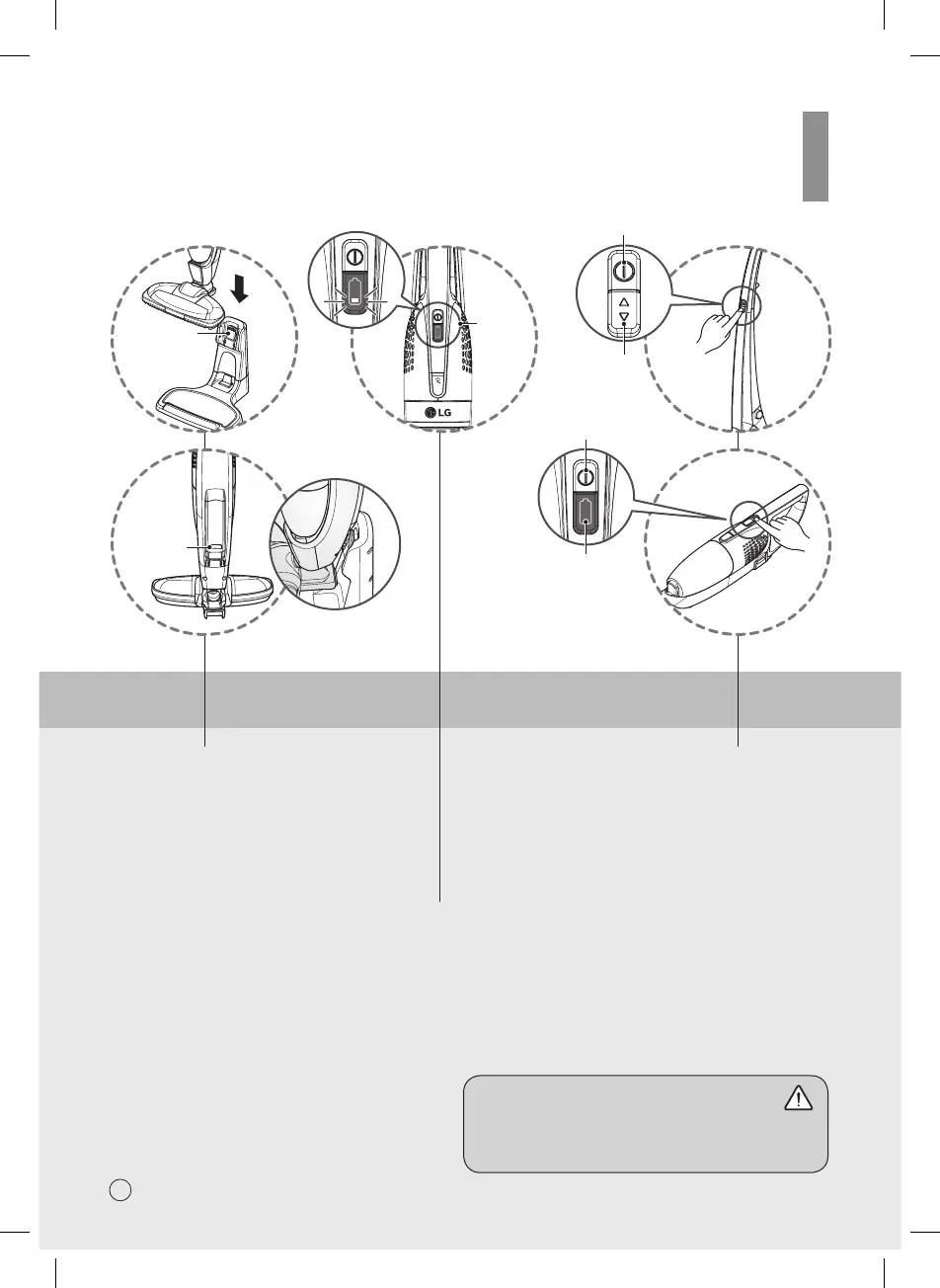 LG