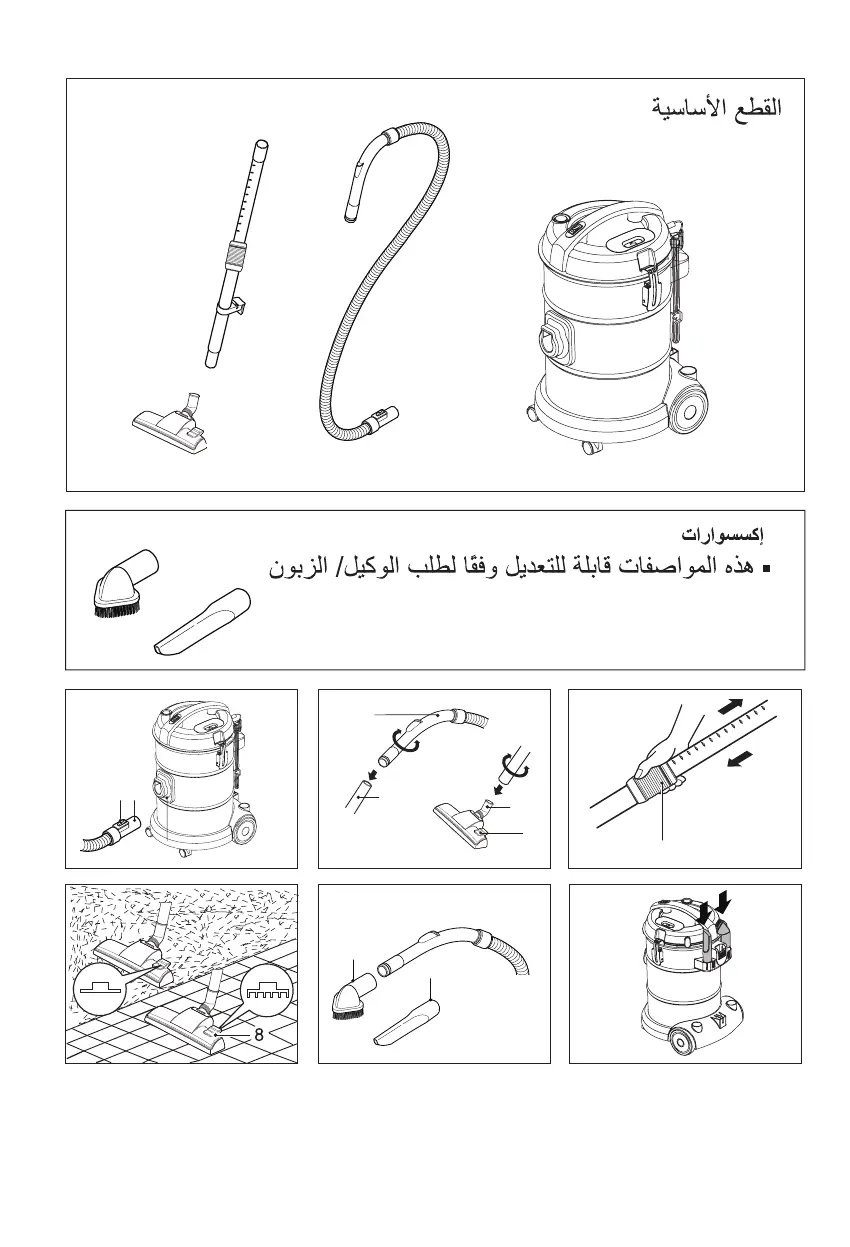 القطع الأساسية

إكسسوارات

▪ هذه المواصفات قابلة للتعديل وفقًا لطلب الوكيل/ الزبون

8