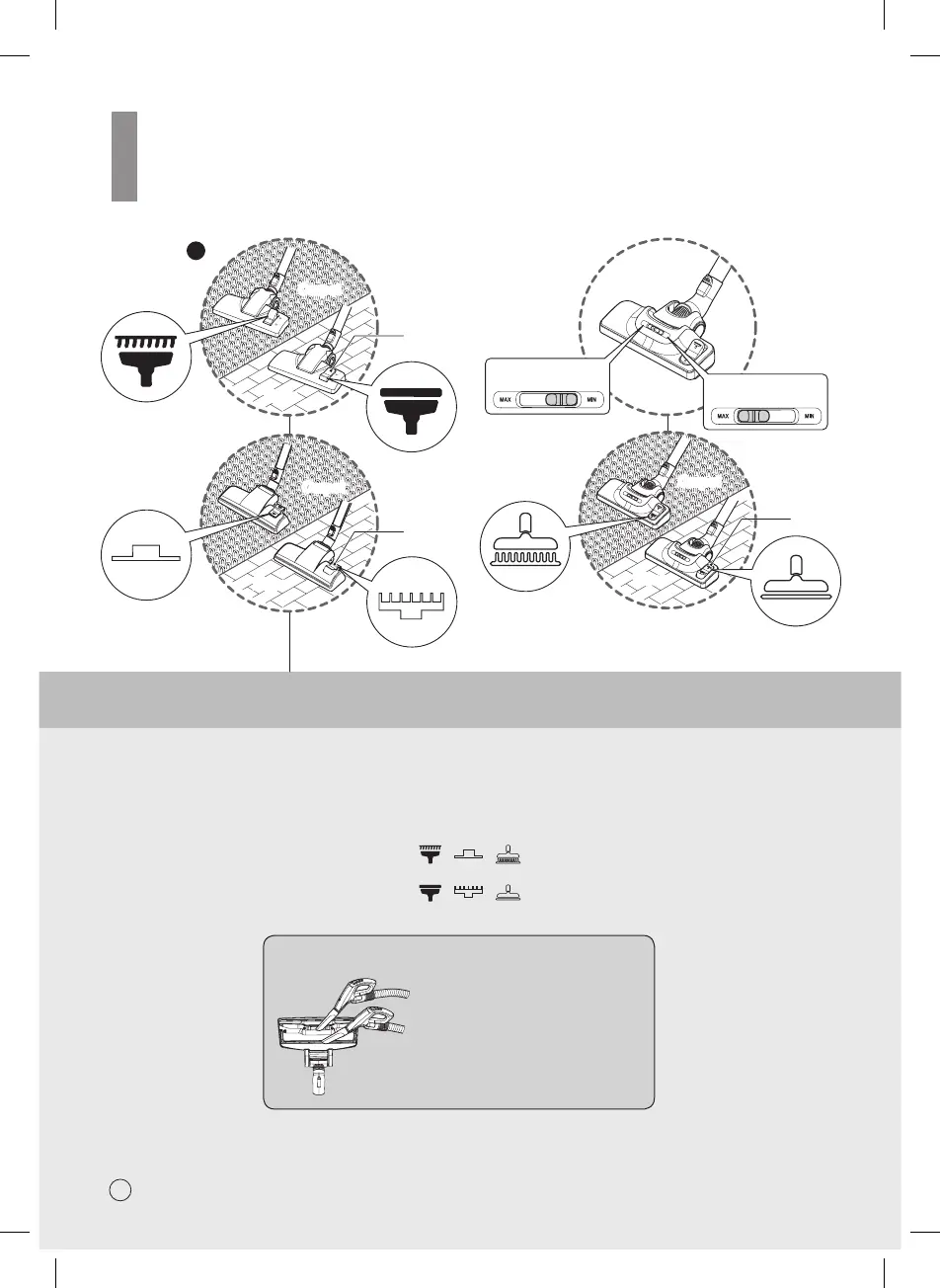 MAX MIN

MAX MIN