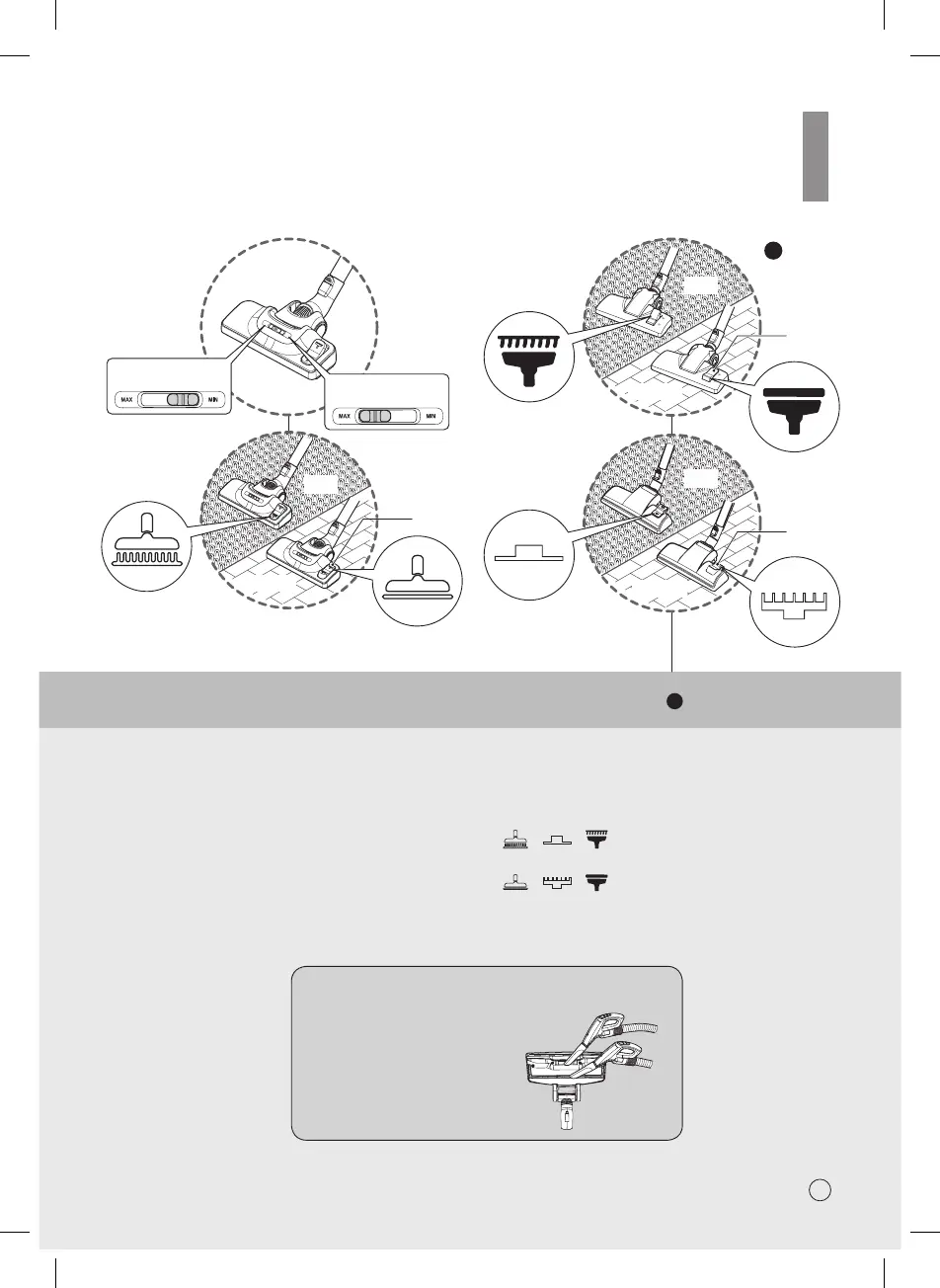 MAX MIN

MAX MIN