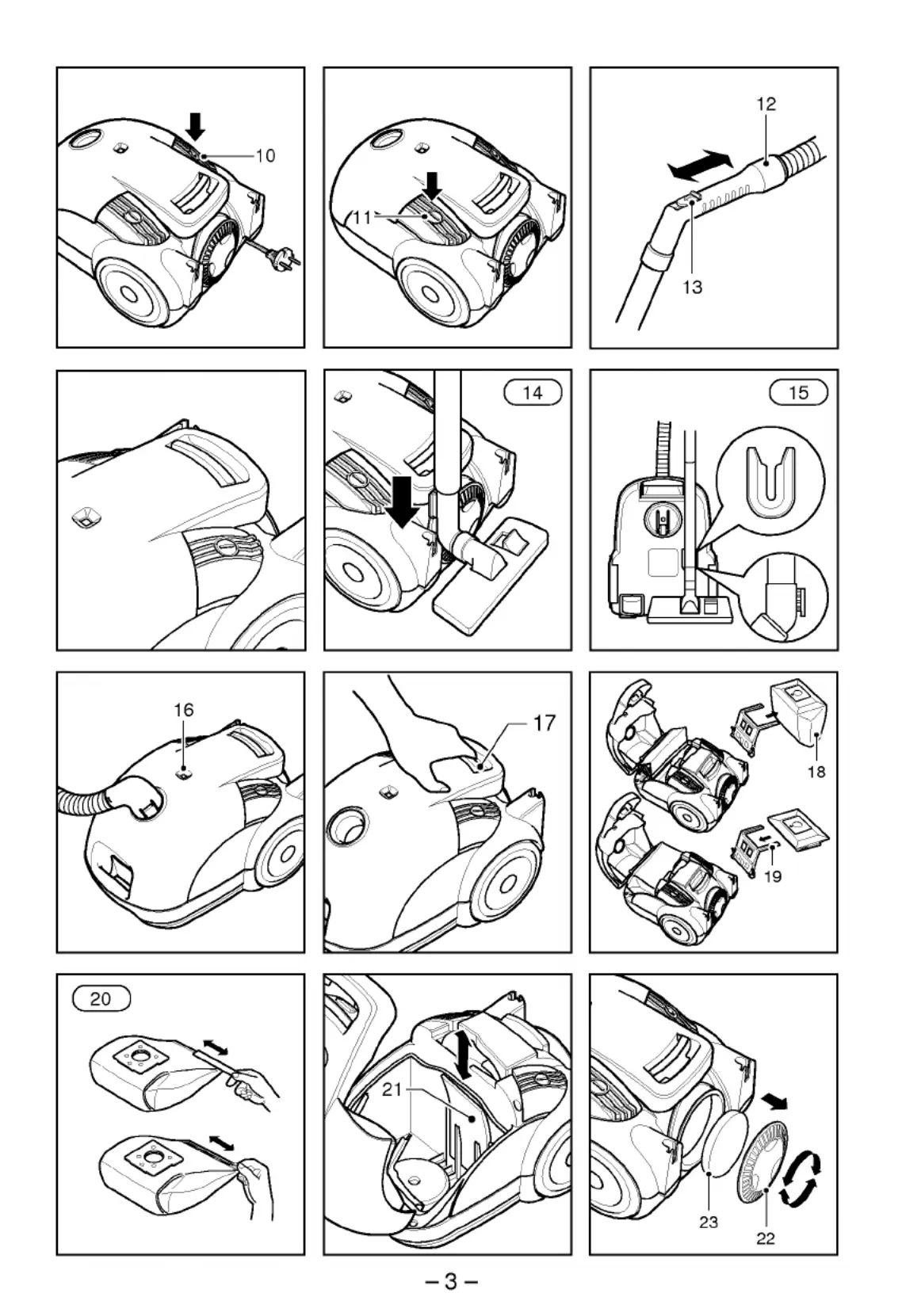 10

11

12

13

14

15

16

17

18

19

20

21

23

22

– 3 –