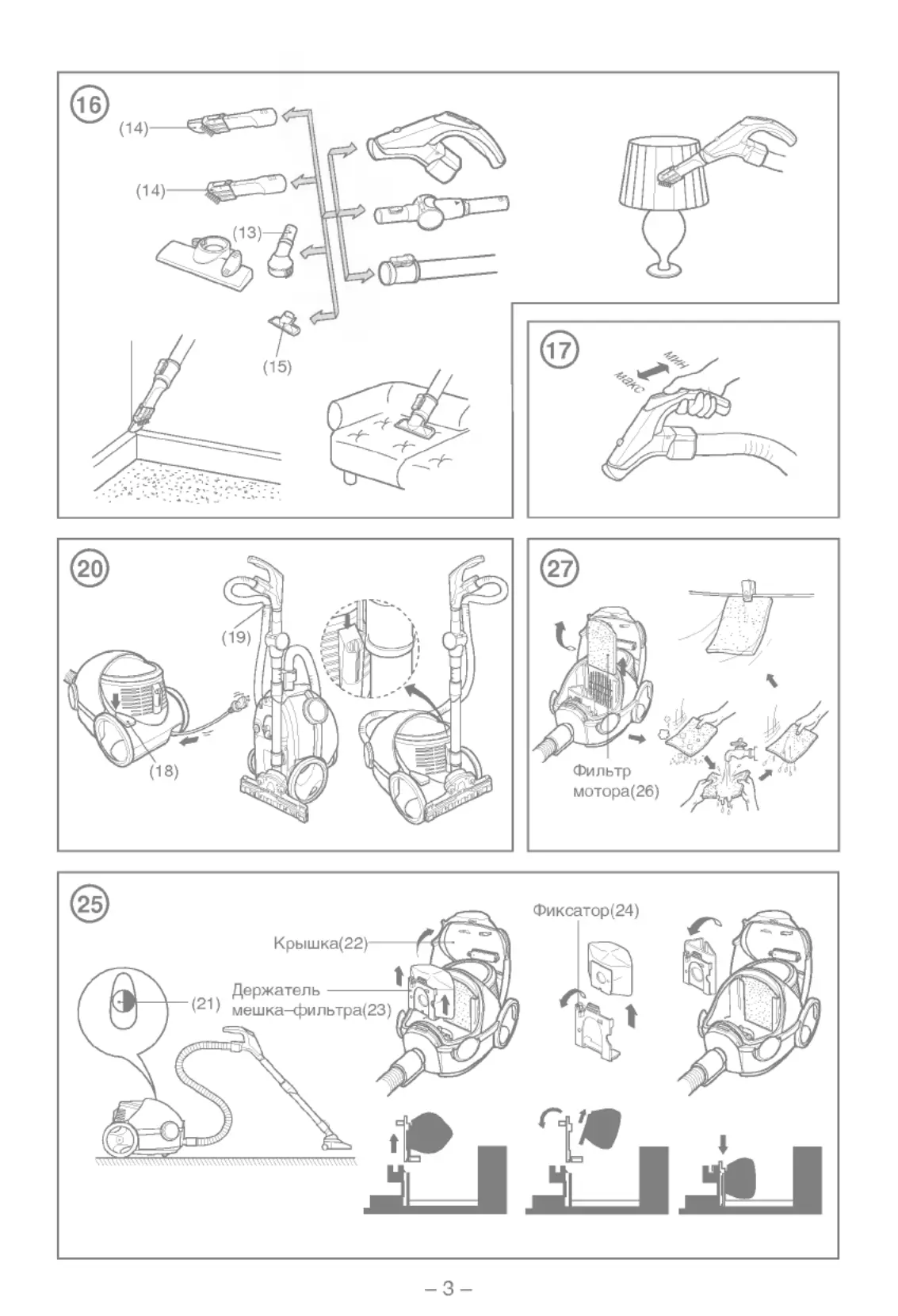 16

(14)

(14)

(13)

(15)

17

мин

макс

20

(19)

(18)

27

Фильтр мотора(26)

25

Крышка(22)

Держатель мешка–фильтра(23)

(21)

Фиксатор(24)

– 3 –