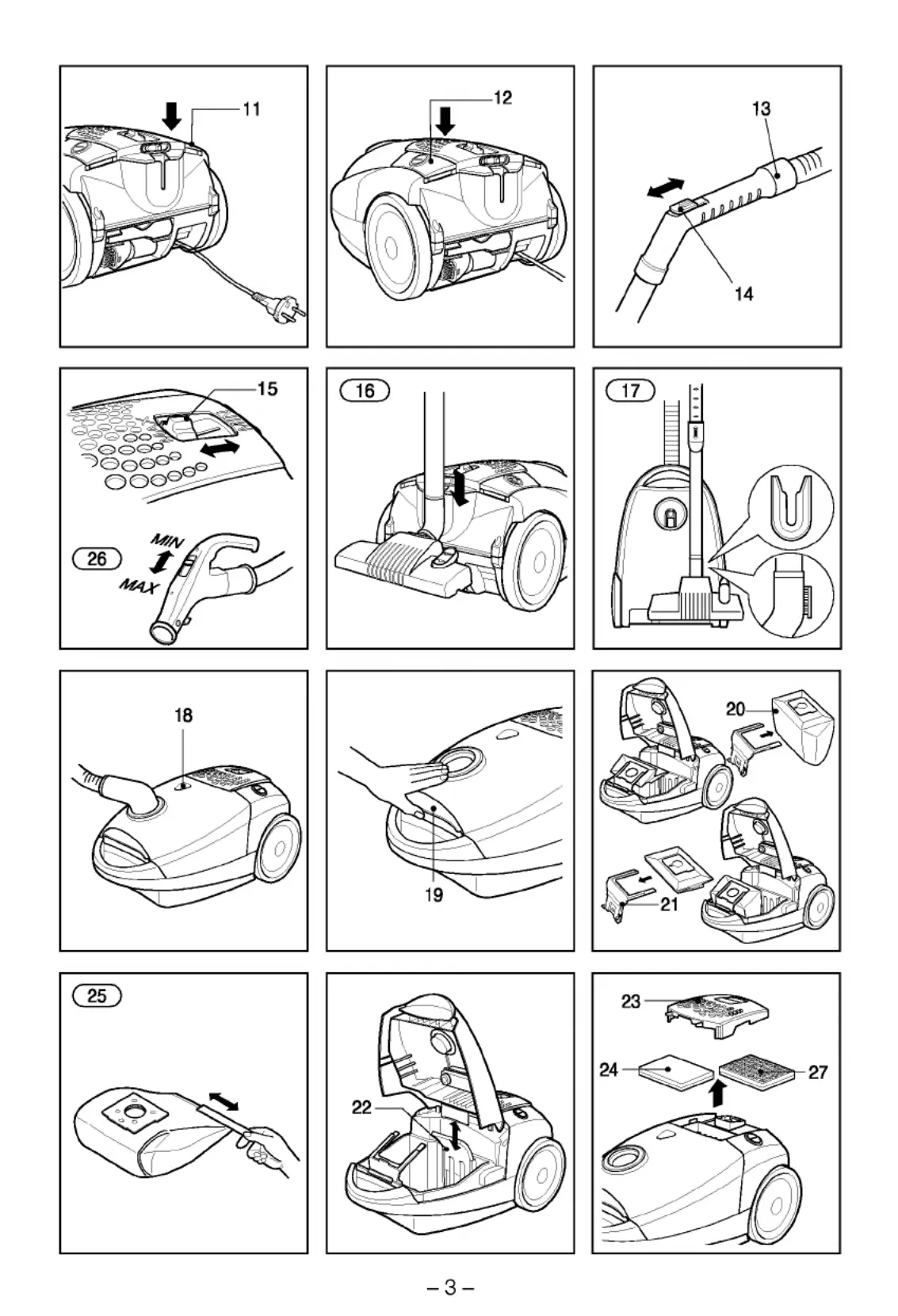 11

12

13

14

15

26

MIN

MAX

16

17

18

19

20

21

25

22

23

24

27

– 3 –