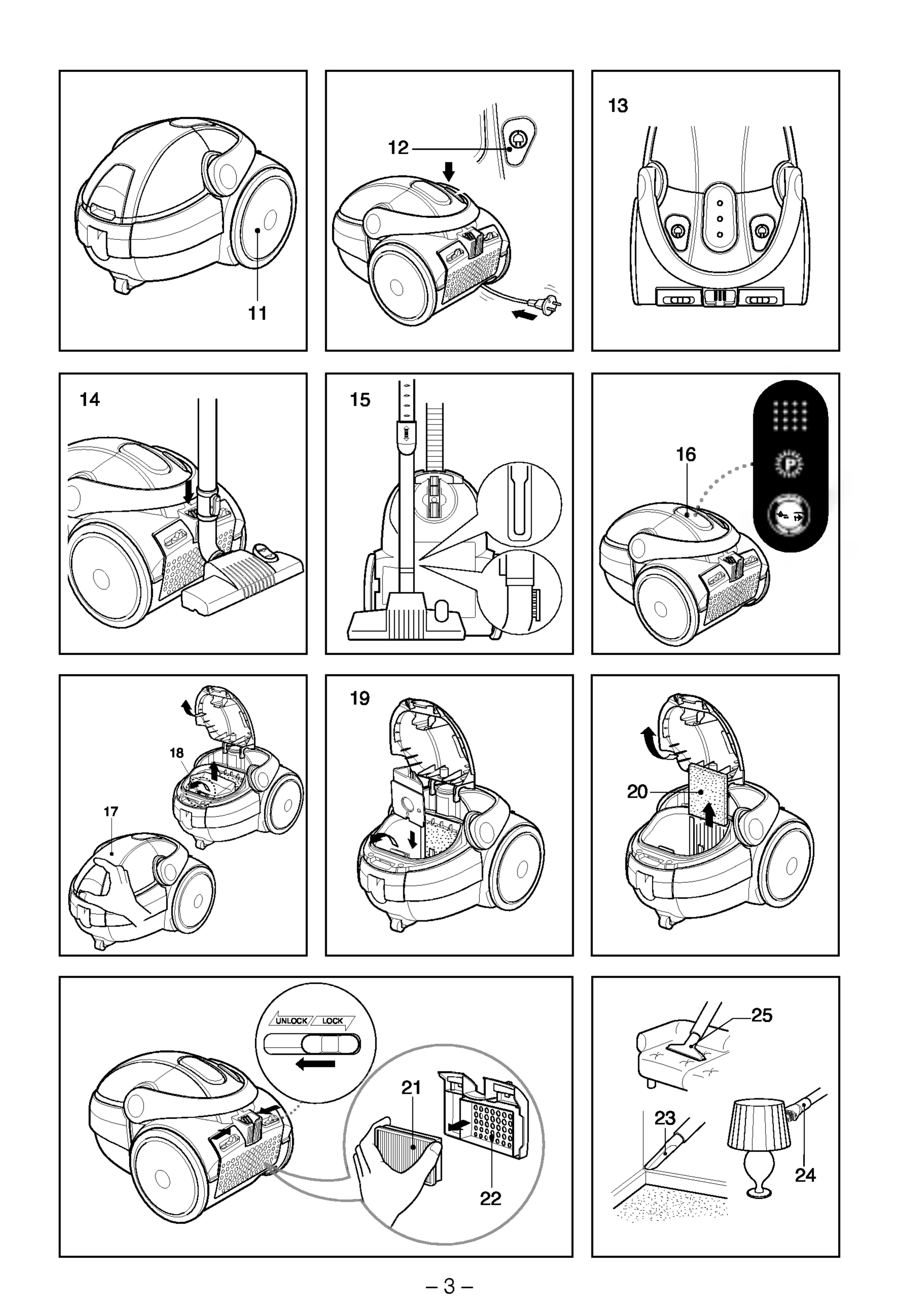 11

12

13

14

15

16

P

18

17

19

20

UNLOCK LOCK

21

22

25

23

24

– 3 –