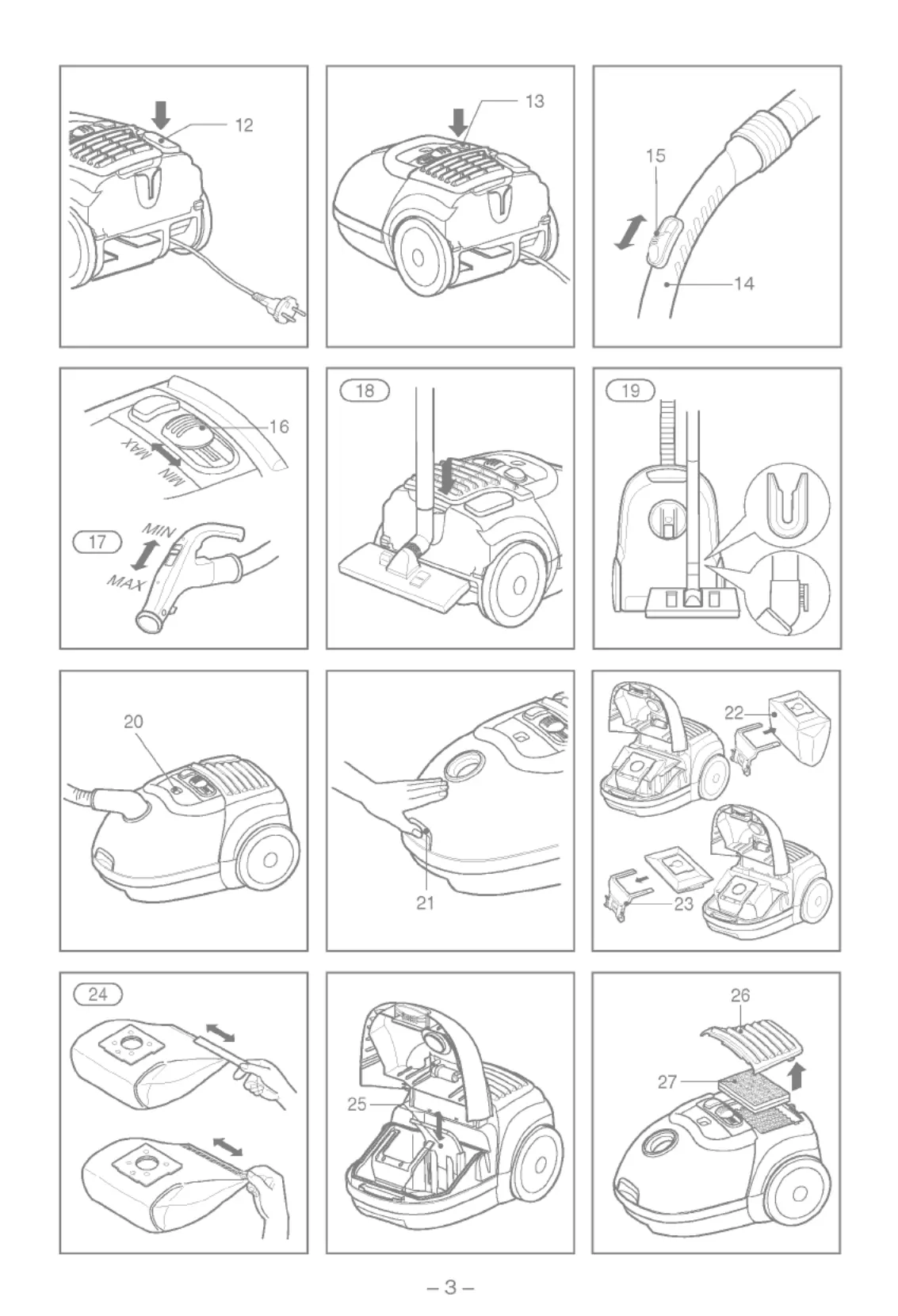 12

13

15

14

16

MAX

MIN

17

MIN

MAX

18

19

20

21

22

23

24

25

26

27

– 3 –