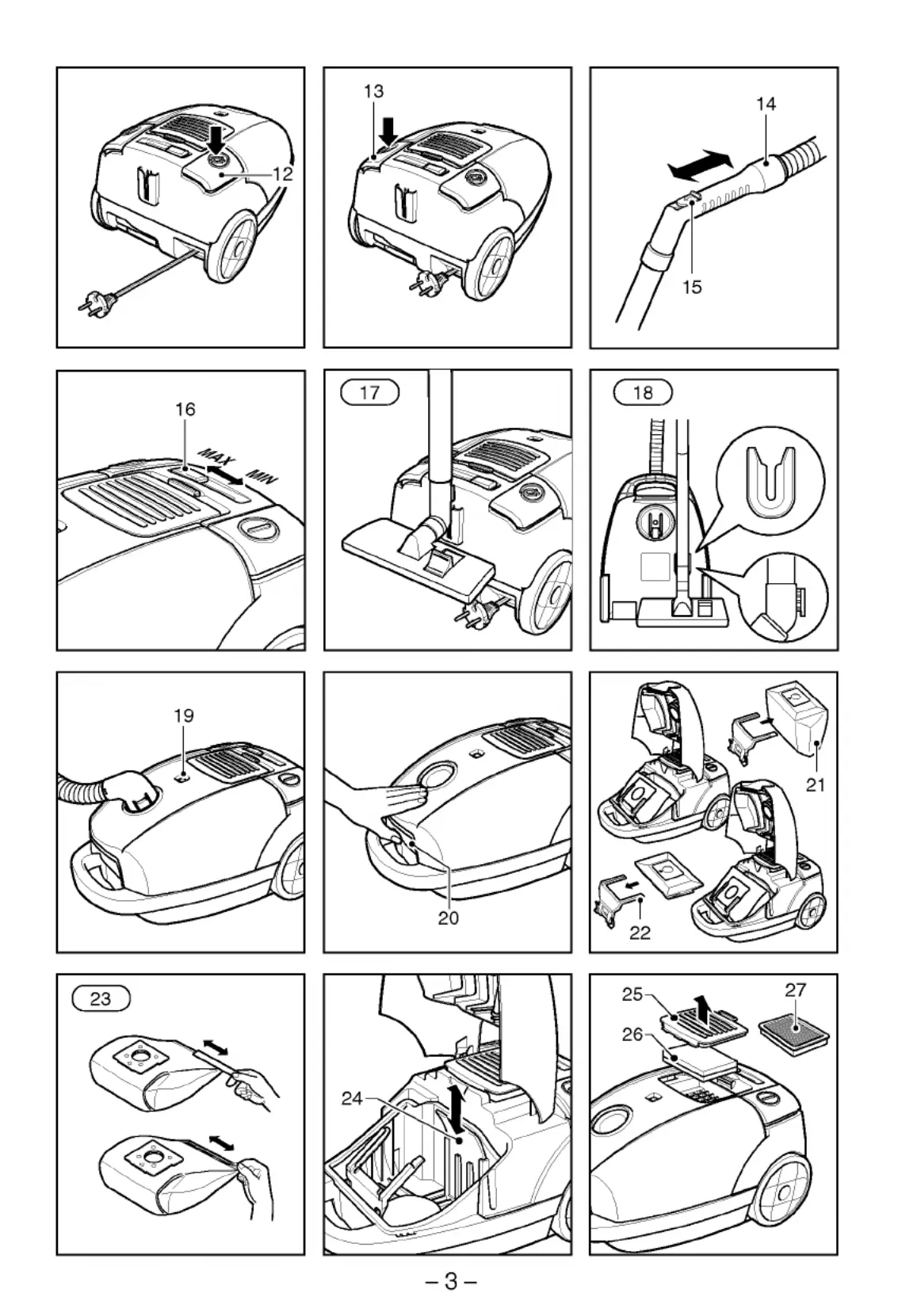 12

13

14

15

16

MAX

MIN

17

18

19

20

21

22

23

24

25

26

27

– 3 –