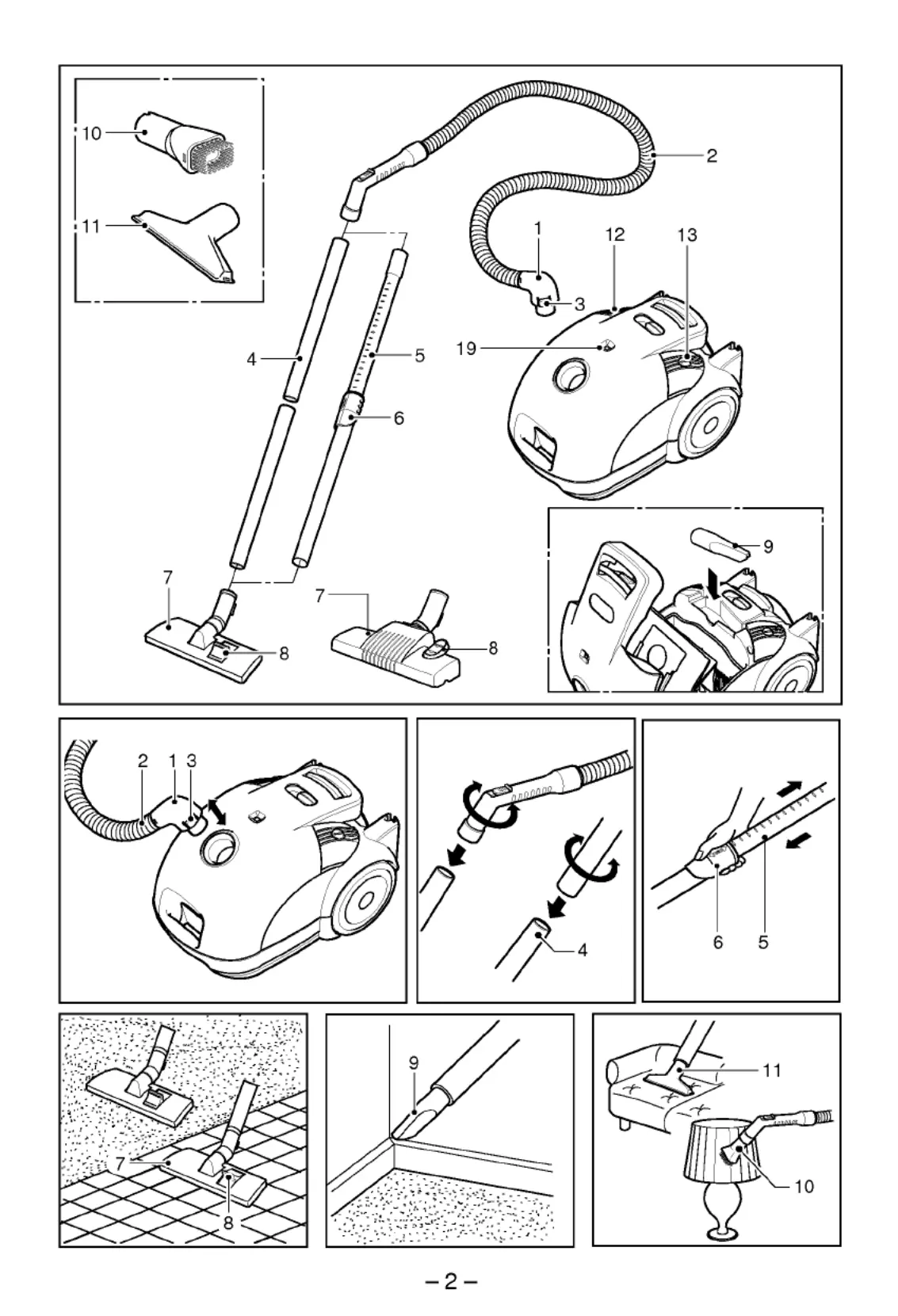 10
11
2
1
12
13
3
19
4
5
6
7
7
8
8
9

2 1 3

4

6 5

7
8

9

11
10

– 2 –