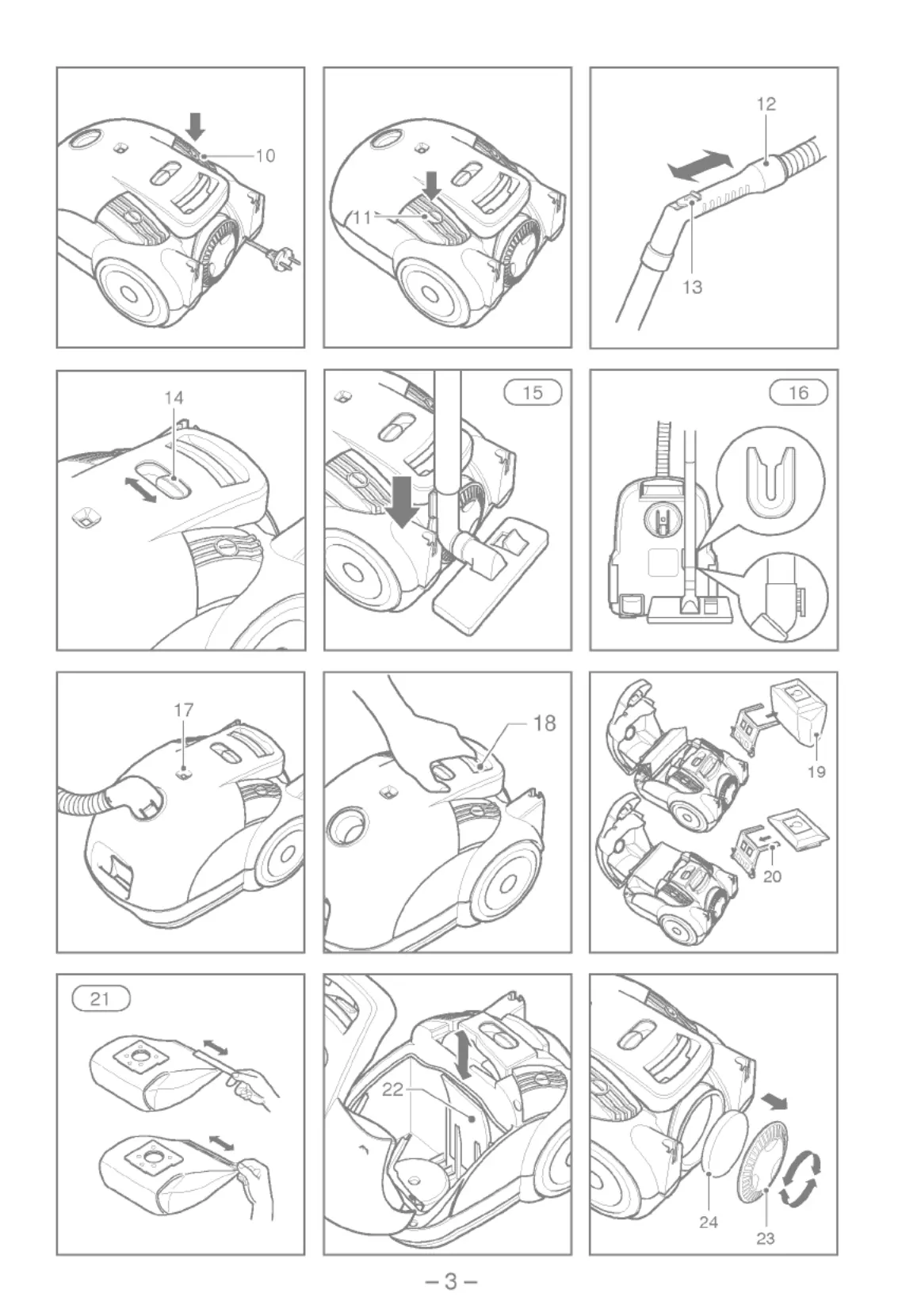 10

11

12

13

14

15

16

17

18

19

20

21

22

24

23

– 3 –