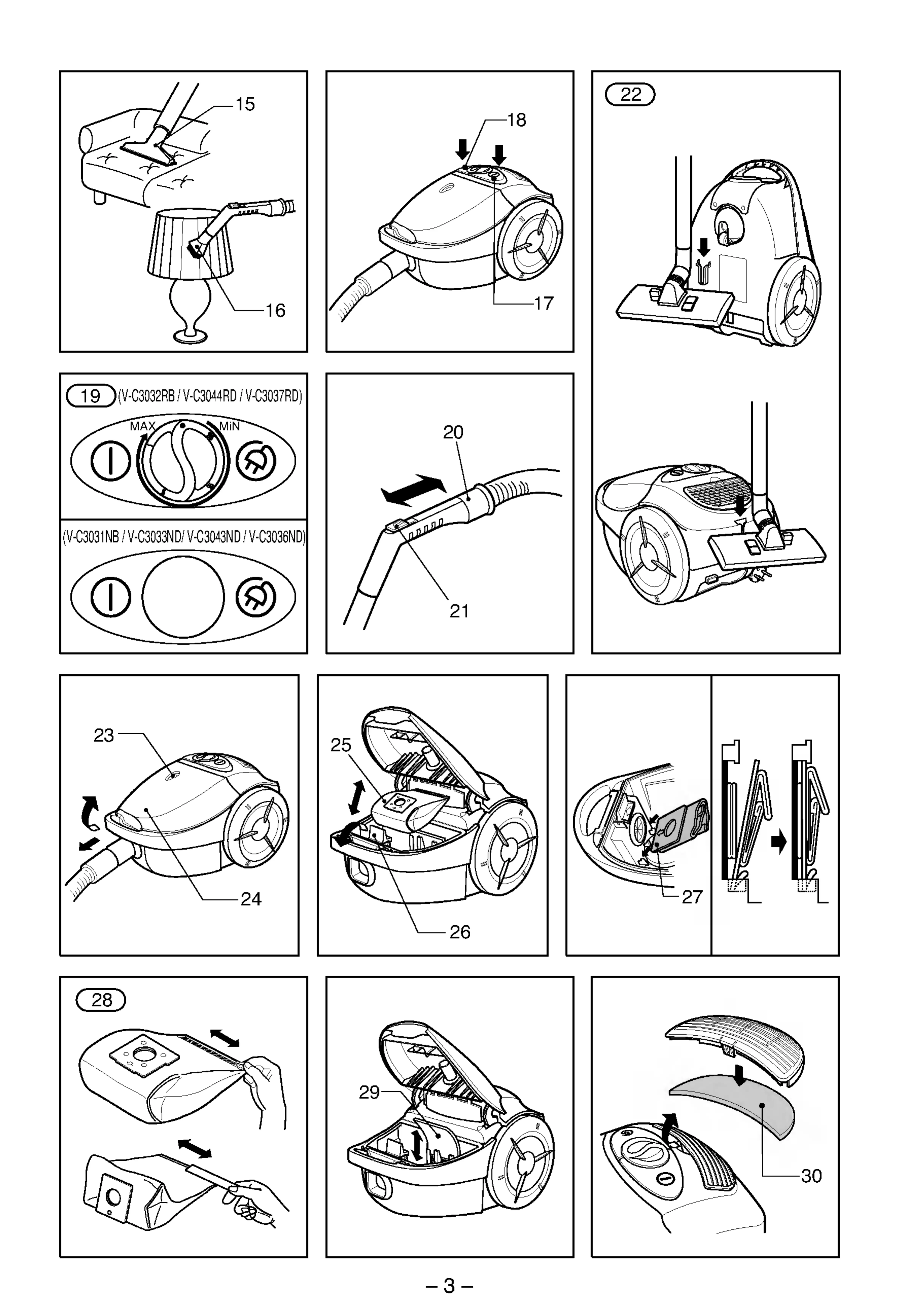 15

16

18

17

22

19 (V-C3032RB / V-C3044RD / V-C3037RD)

MAX

MiN

(V-C3031NB / V-C3033ND/ V-C3043ND / V-C3036ND)

20

21

23

24

25

26

27

28

29

30

– 3 –