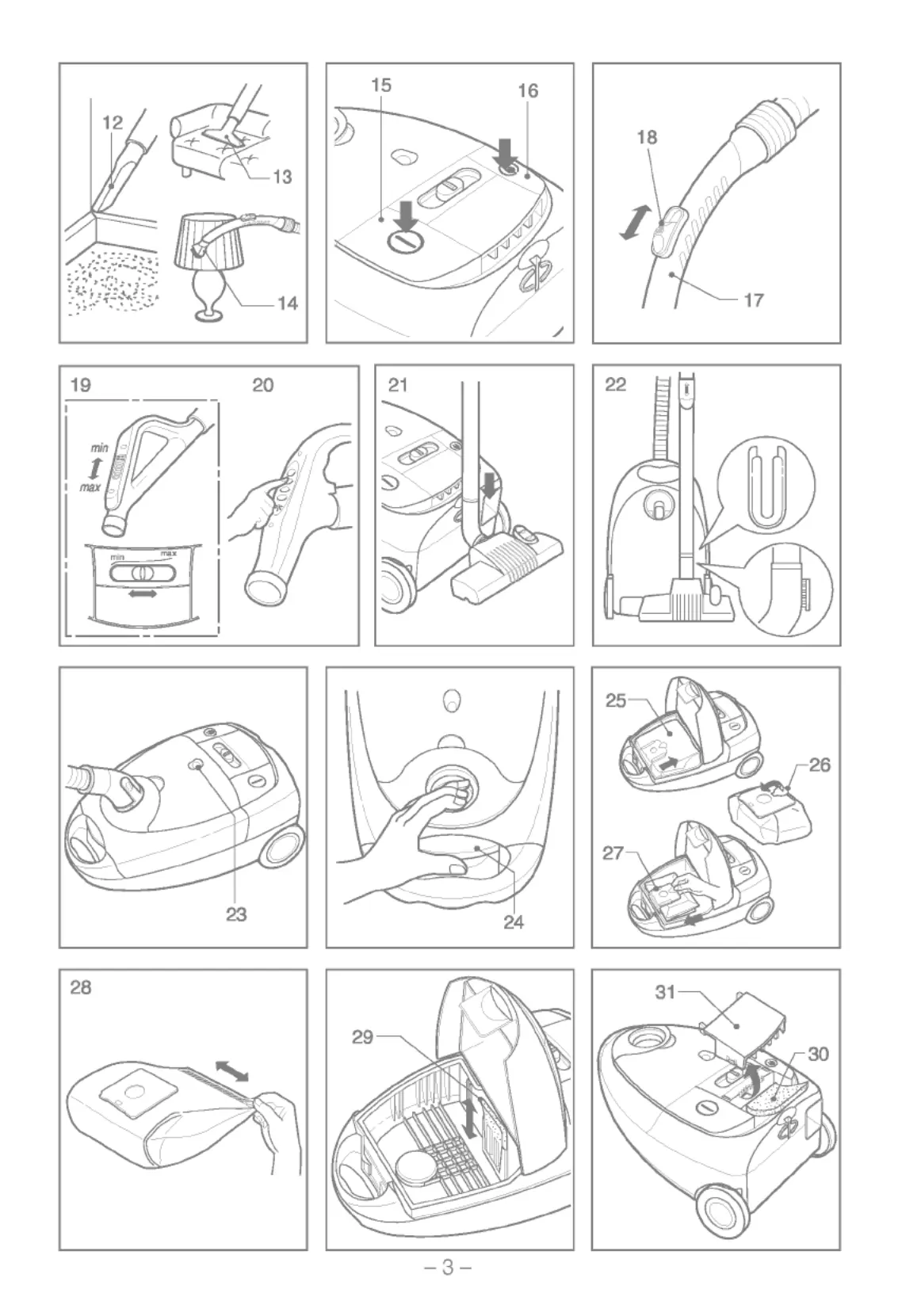 12
13
14
15
16
18
17
19
20
min
max
min
max
21
22
23
24
25
26
27
28
29
31
30
– 3 –