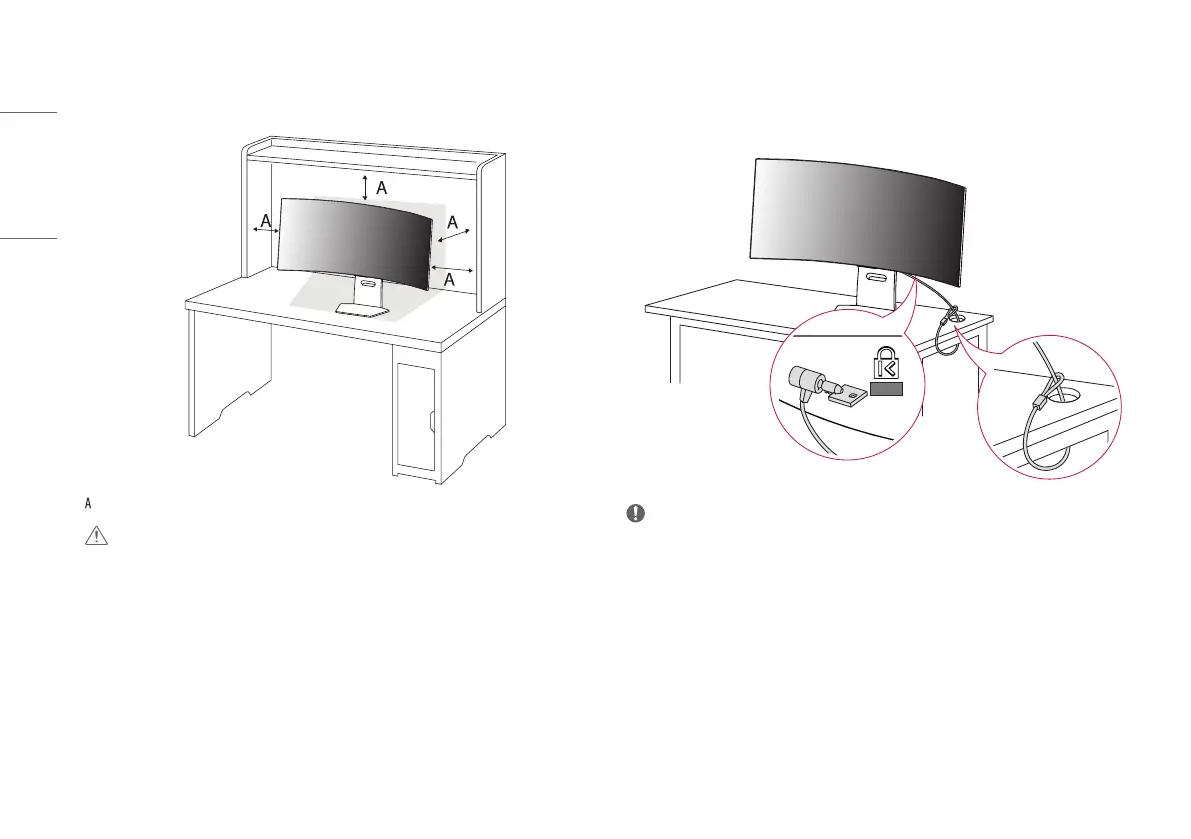 A

A

A

A

A