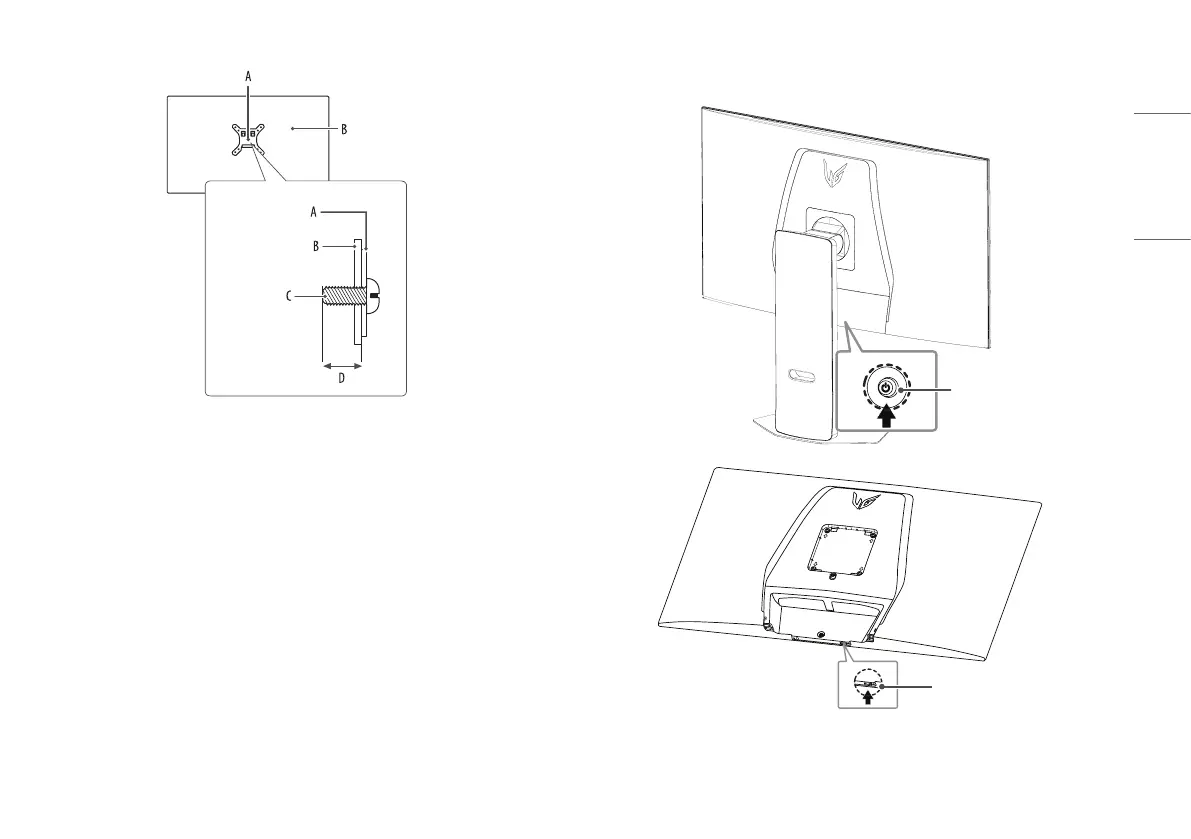 A

B

A

B

C

D