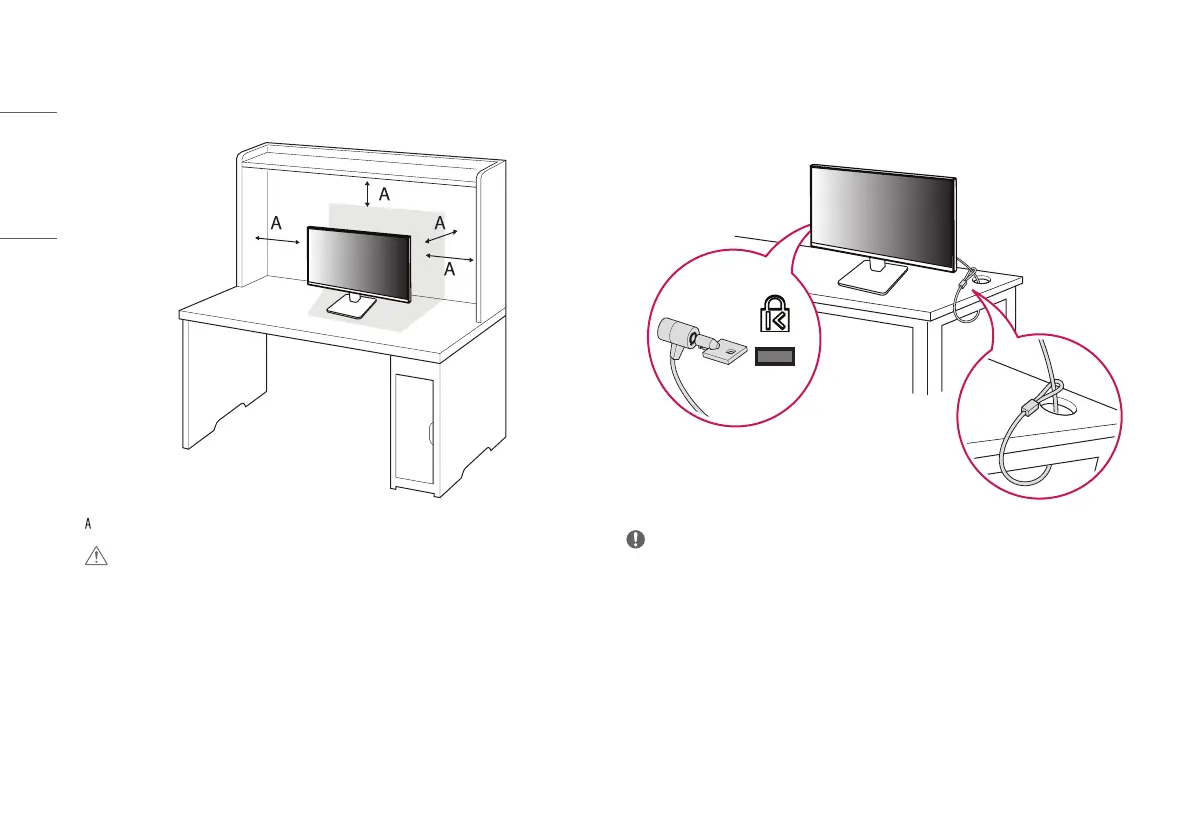 A

A

A

A

A