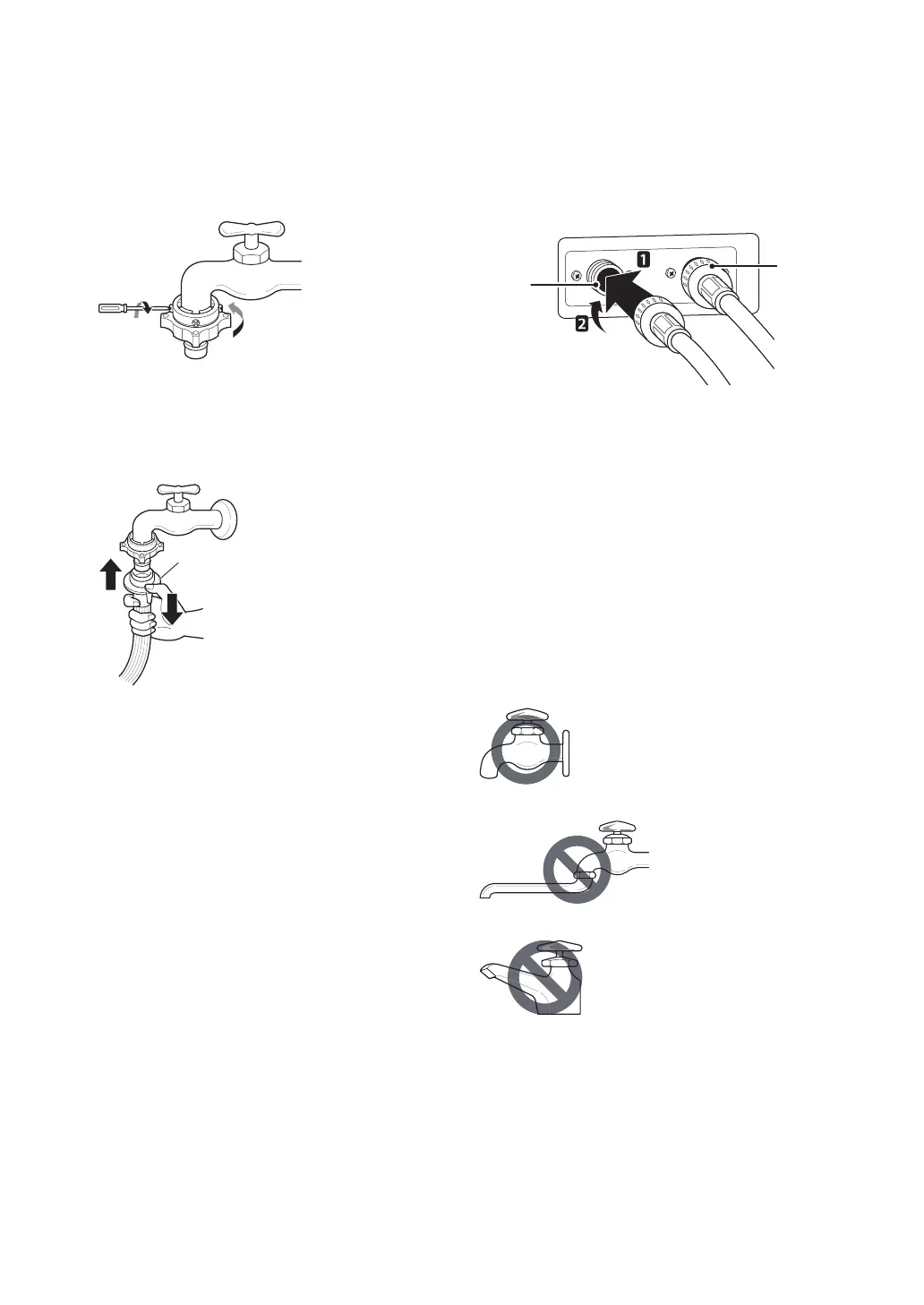 1

2