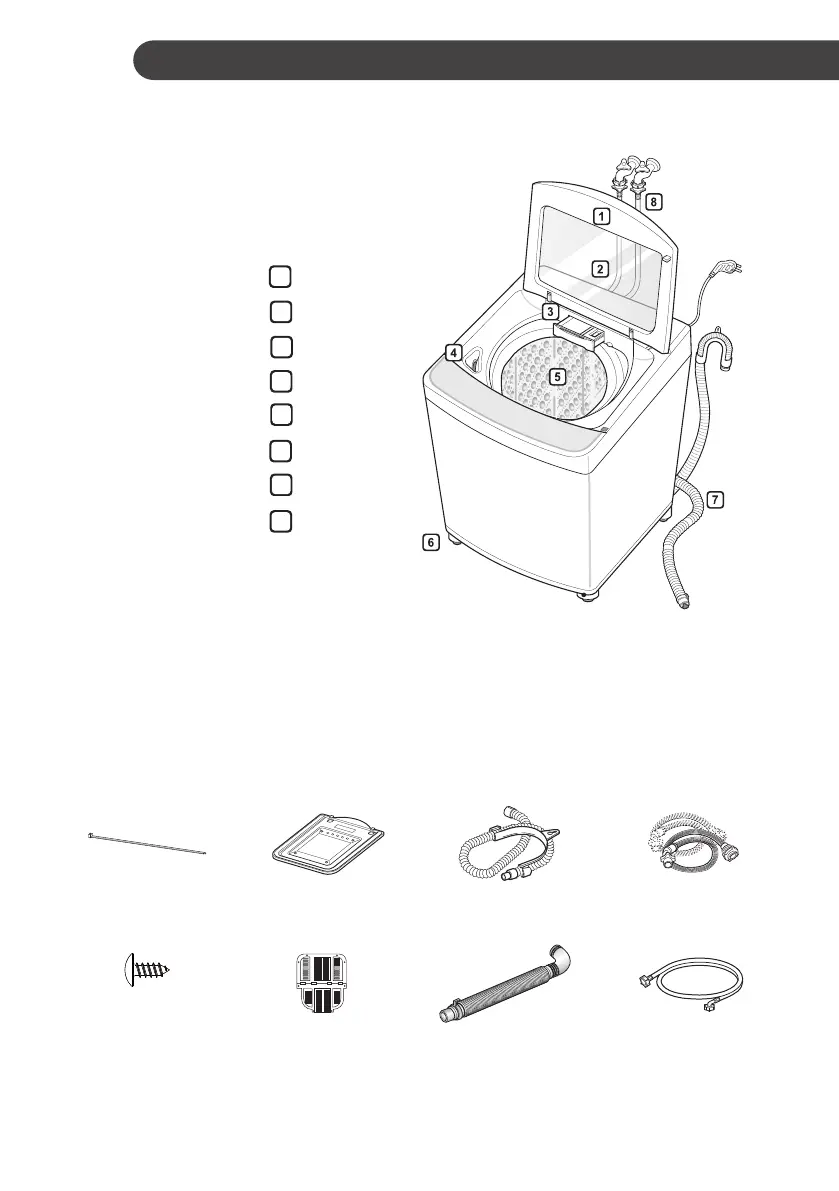 1
8
2
3
4
5
7
6