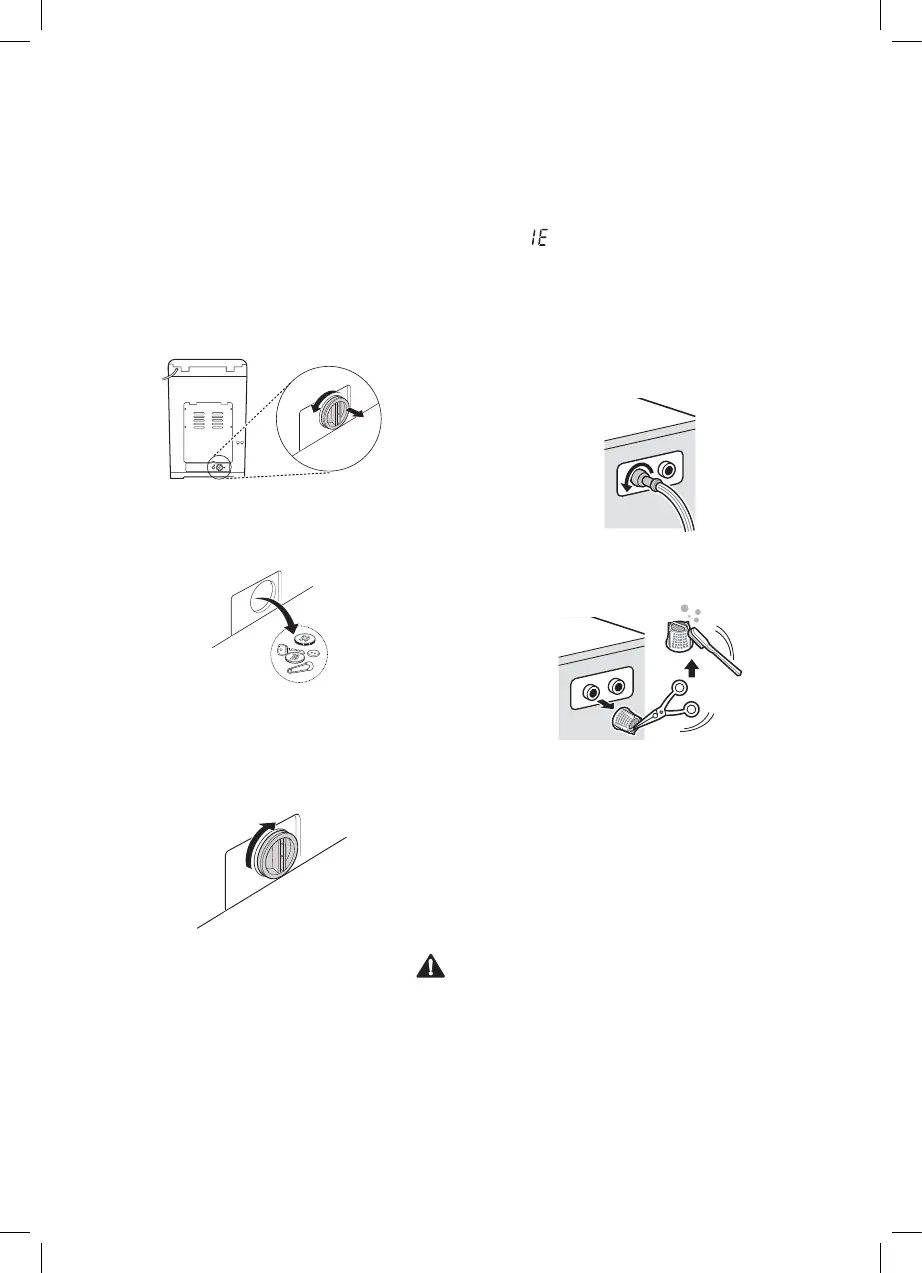 IE