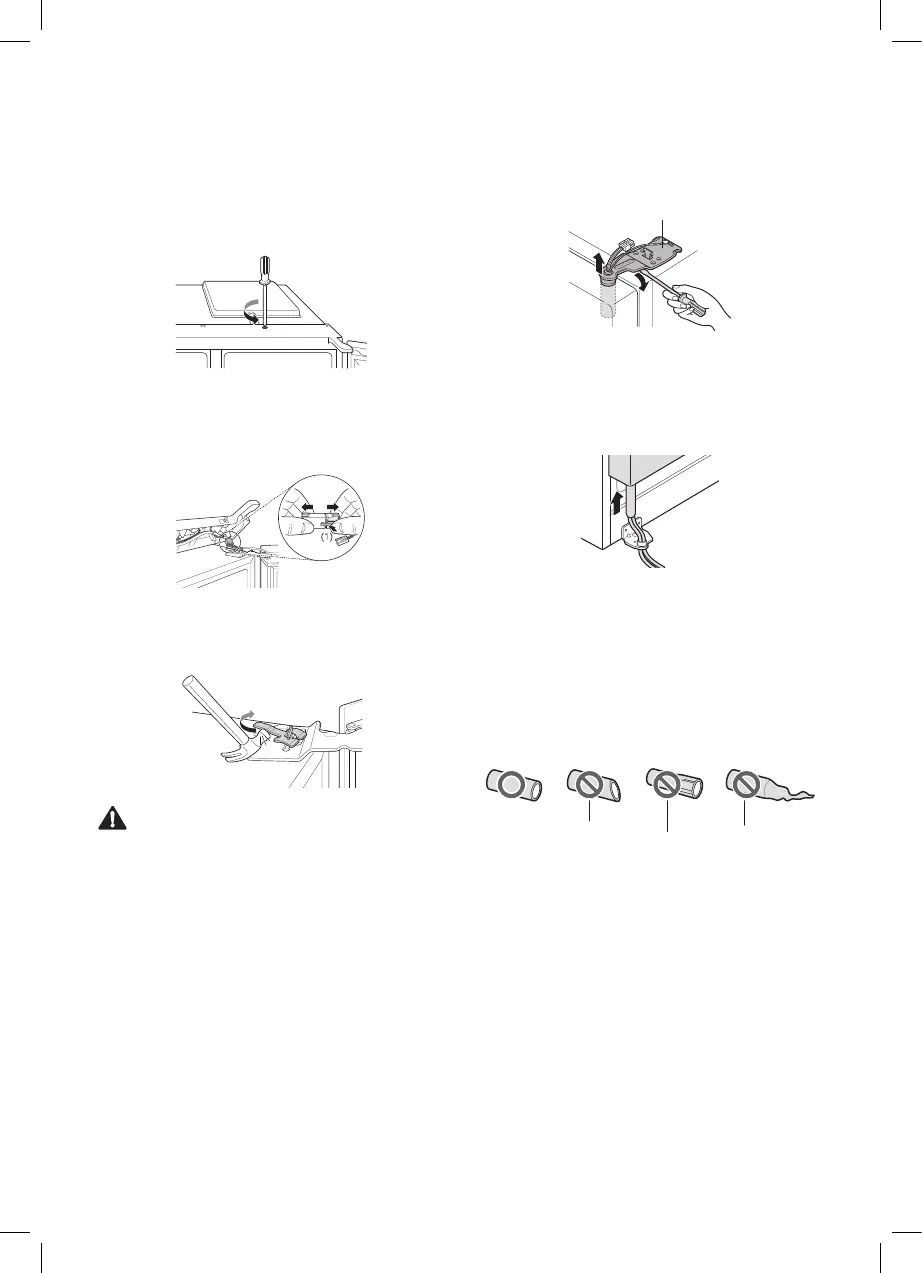 (1)