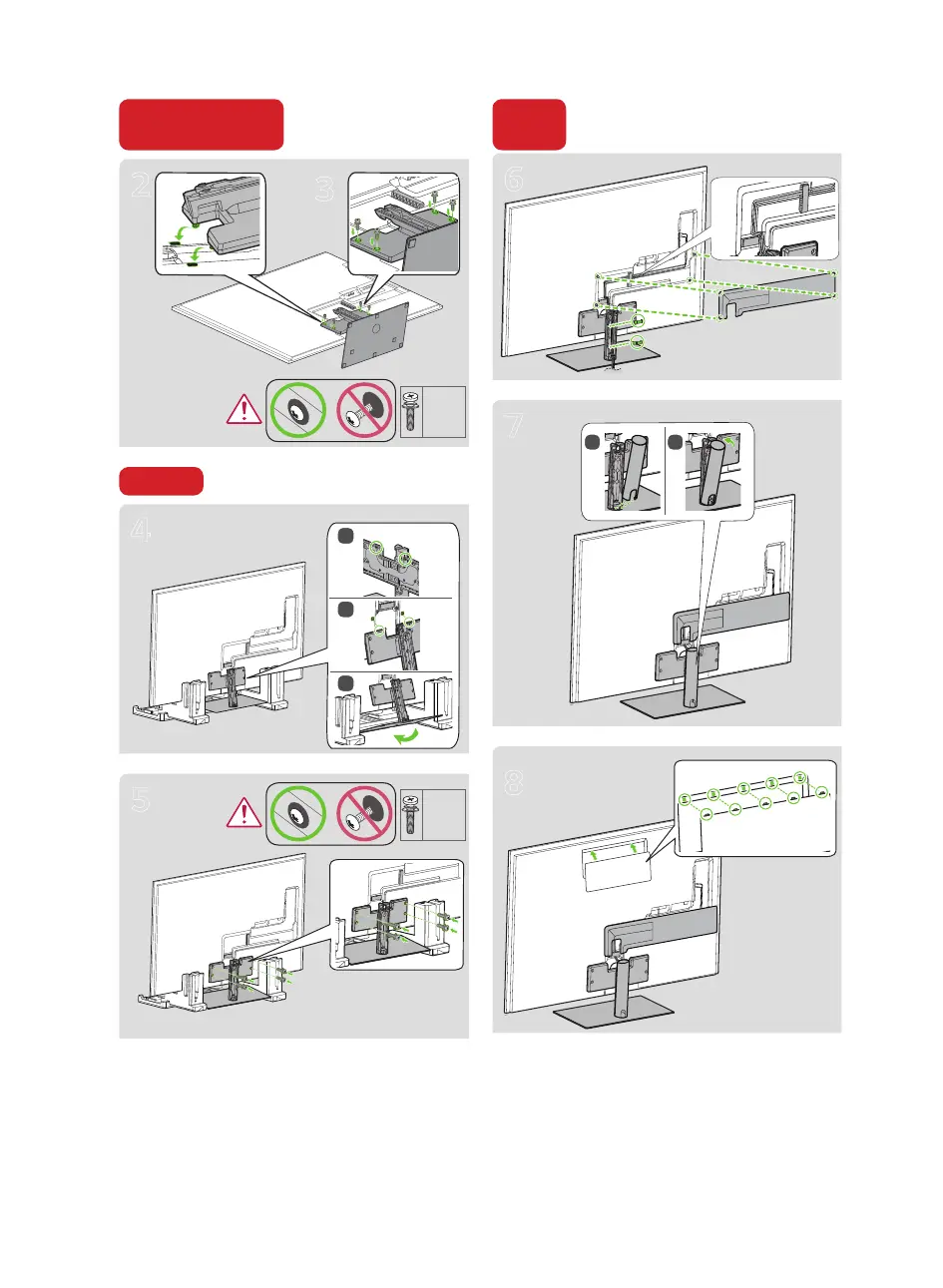 2

3

4

5

6

7

8