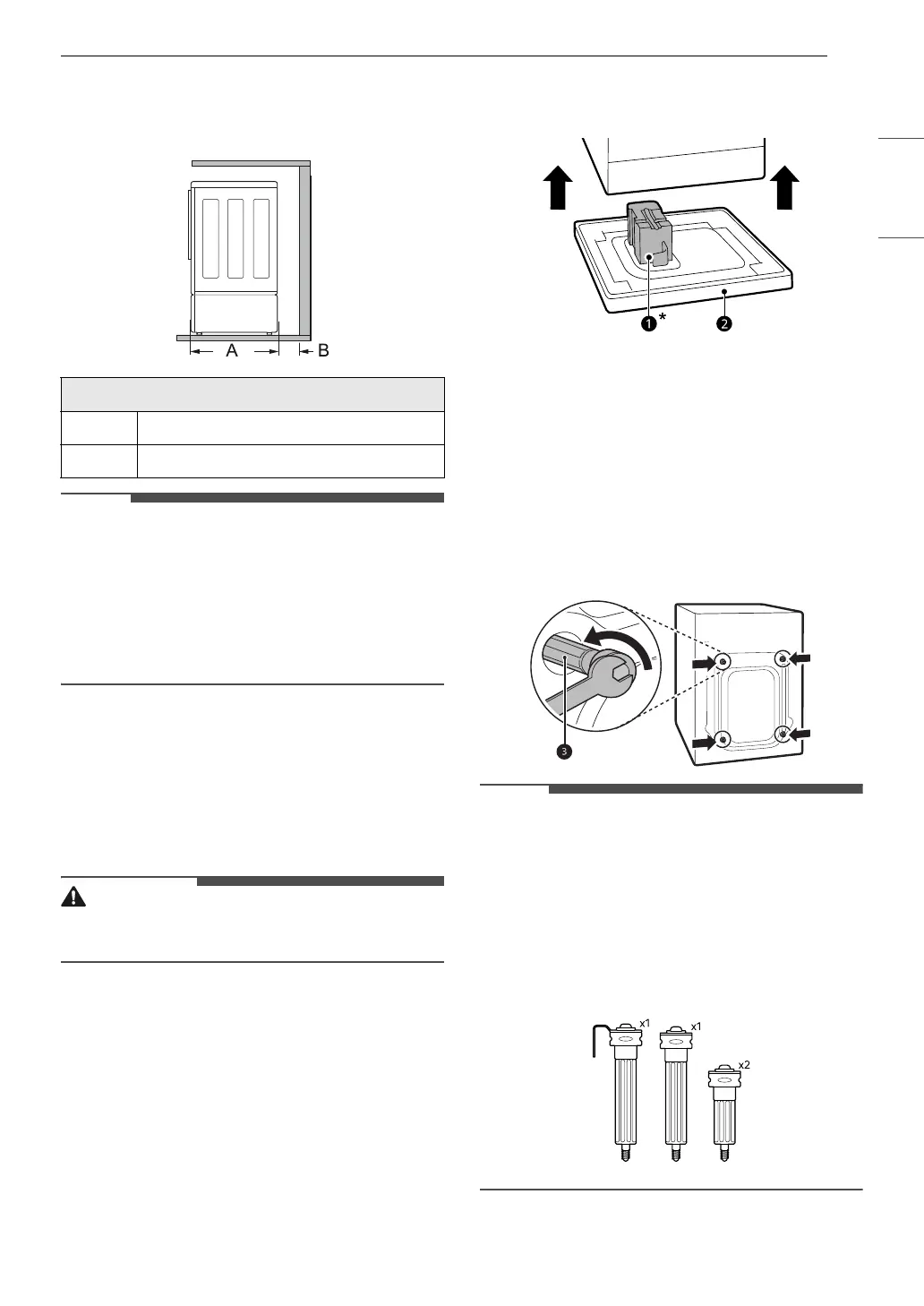 A B

1 * 2

3

x1 x1 x2