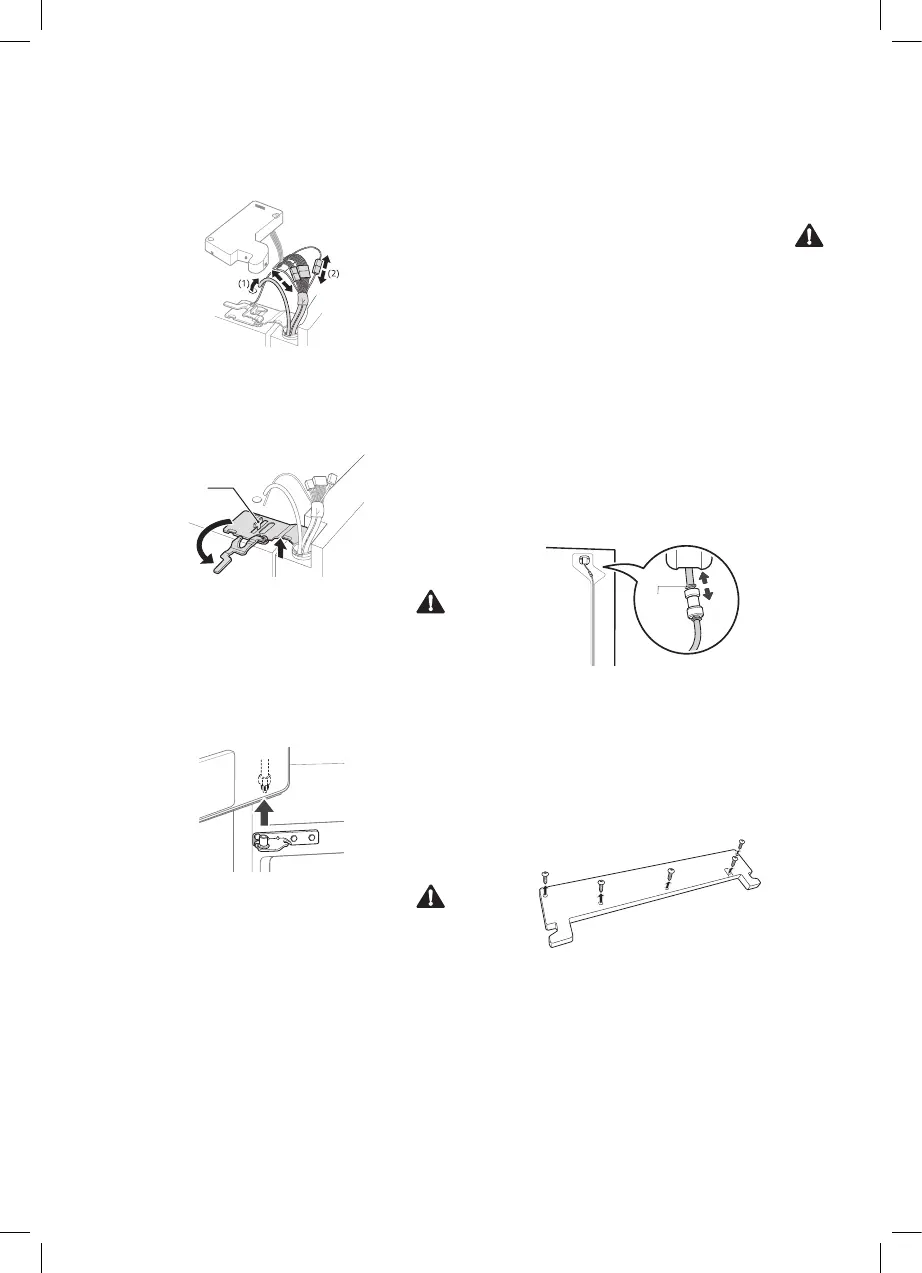 (1)
(2)