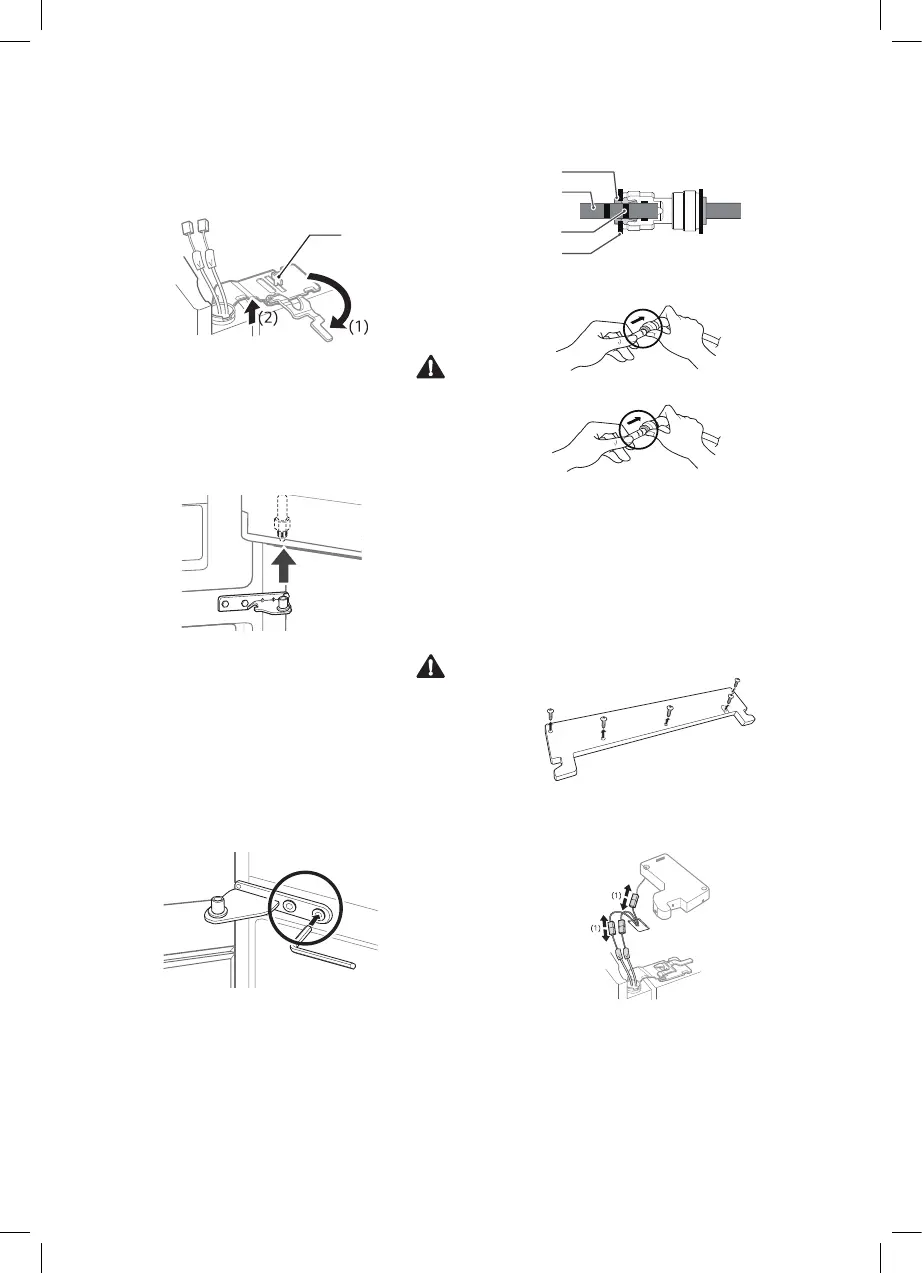 (2)
(1)

(1)
(1)