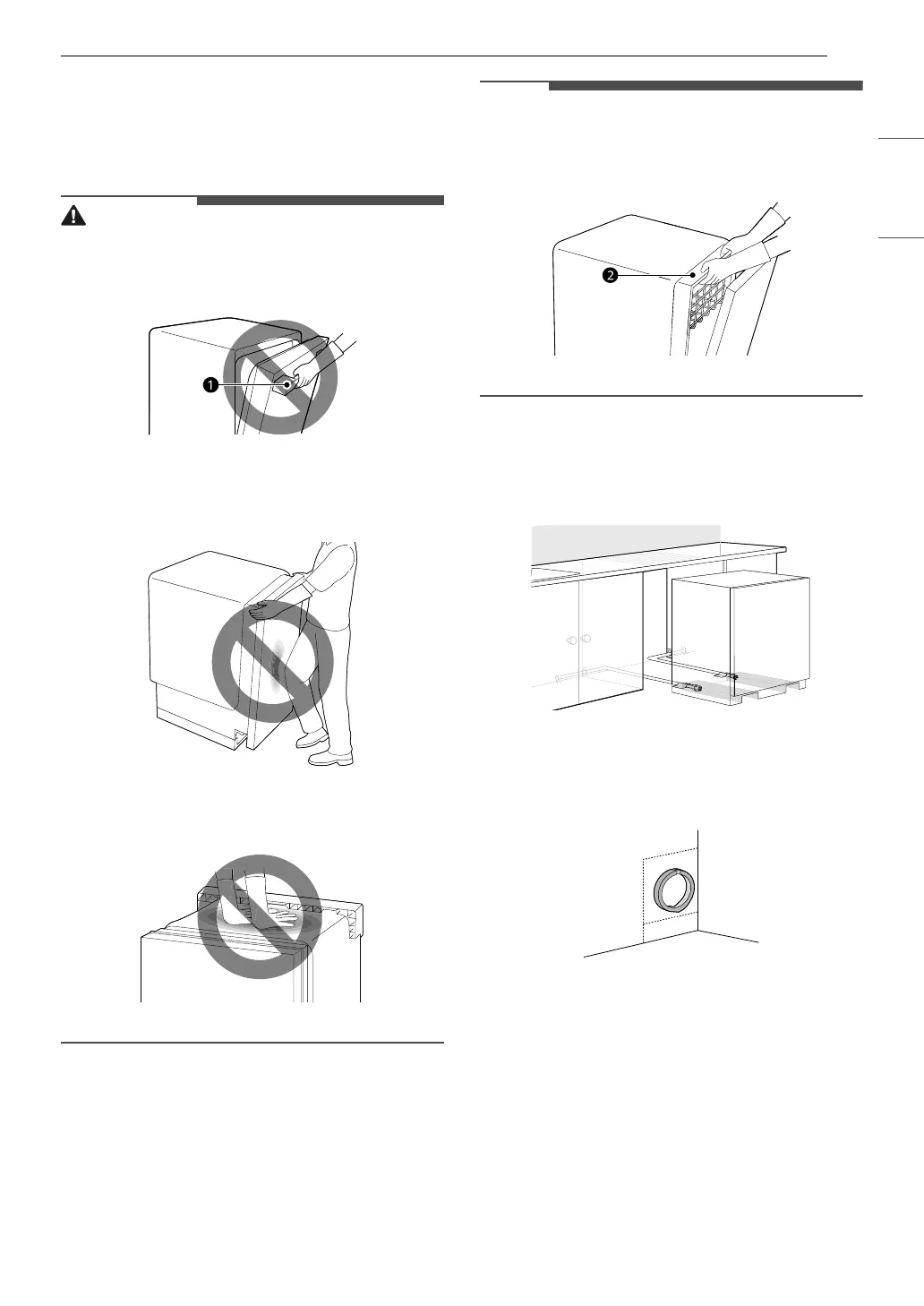 1

2