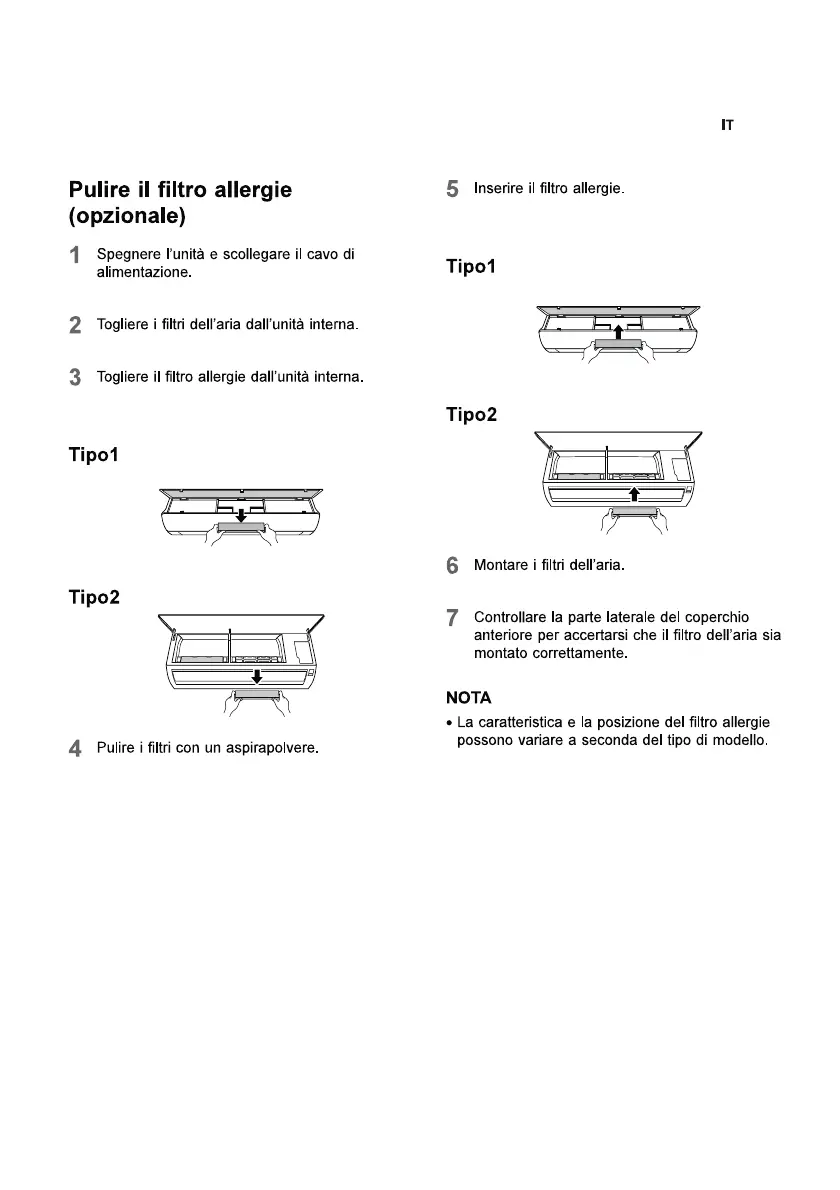 IT

Pulire il filtro allergie (opzionale)

1 Spegnere l'unità e scollegare il cavo di alimentazione.

2 Togliere i filtri dell'aria dall'unità interna.

3 Togliere il filtro allergie dall'unità interna.

Tipo1

Tipo2

4 Pulire i filtri con un aspirapolvere.

5 Inserire il filtro allergie.

Tipo1

Tipo2

6 Montare i filtri dell'aria.

7 Controllare la parte laterale del coperchio anteriore per accertarsi che il filtro dell'aria sia montato correttamente.

NOTA

• La caratteristica e la posizione del filtro allergie possono variare a seconda del tipo di modello.