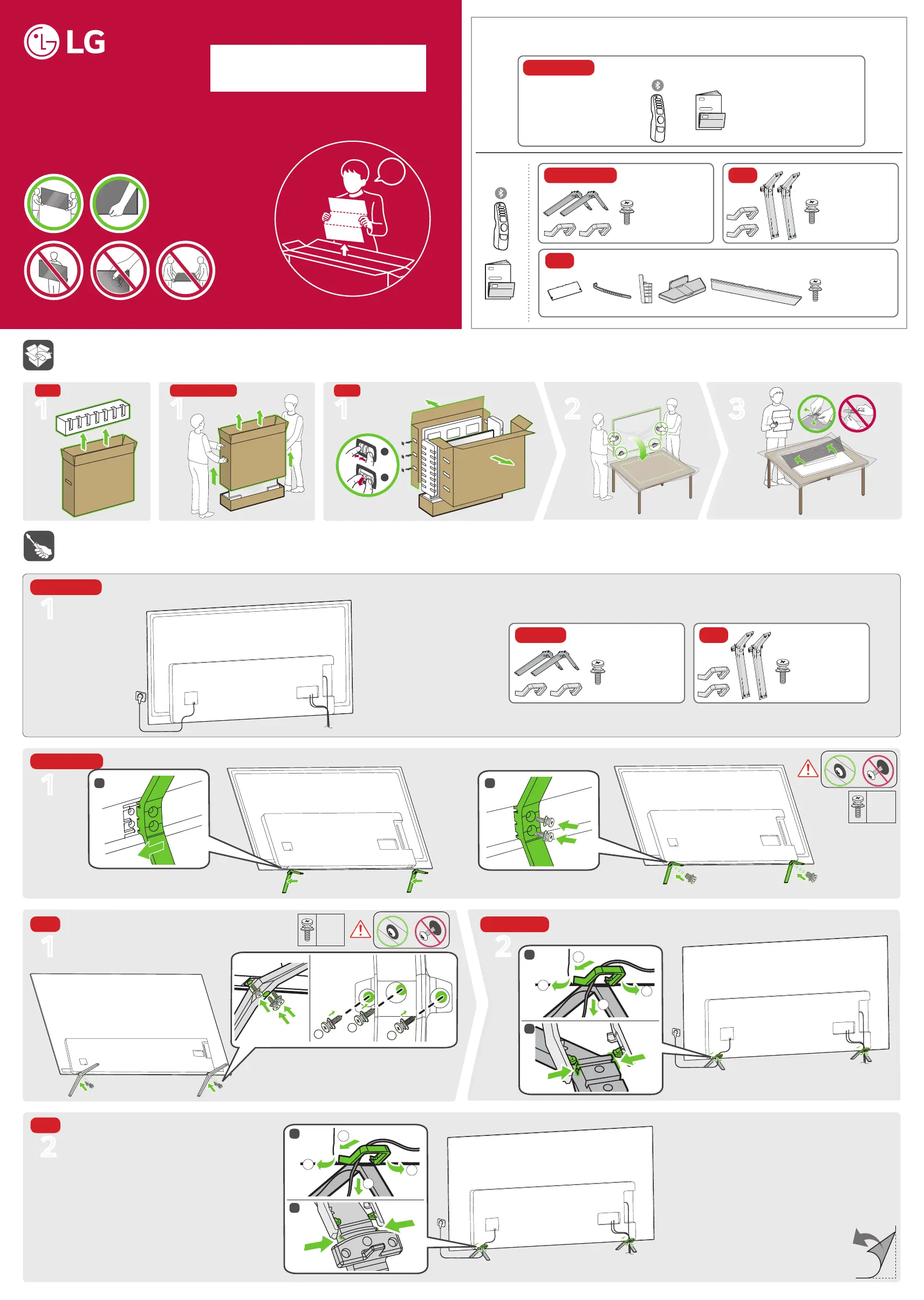 LG

1

1

1

2

3

1

1

1

2

2