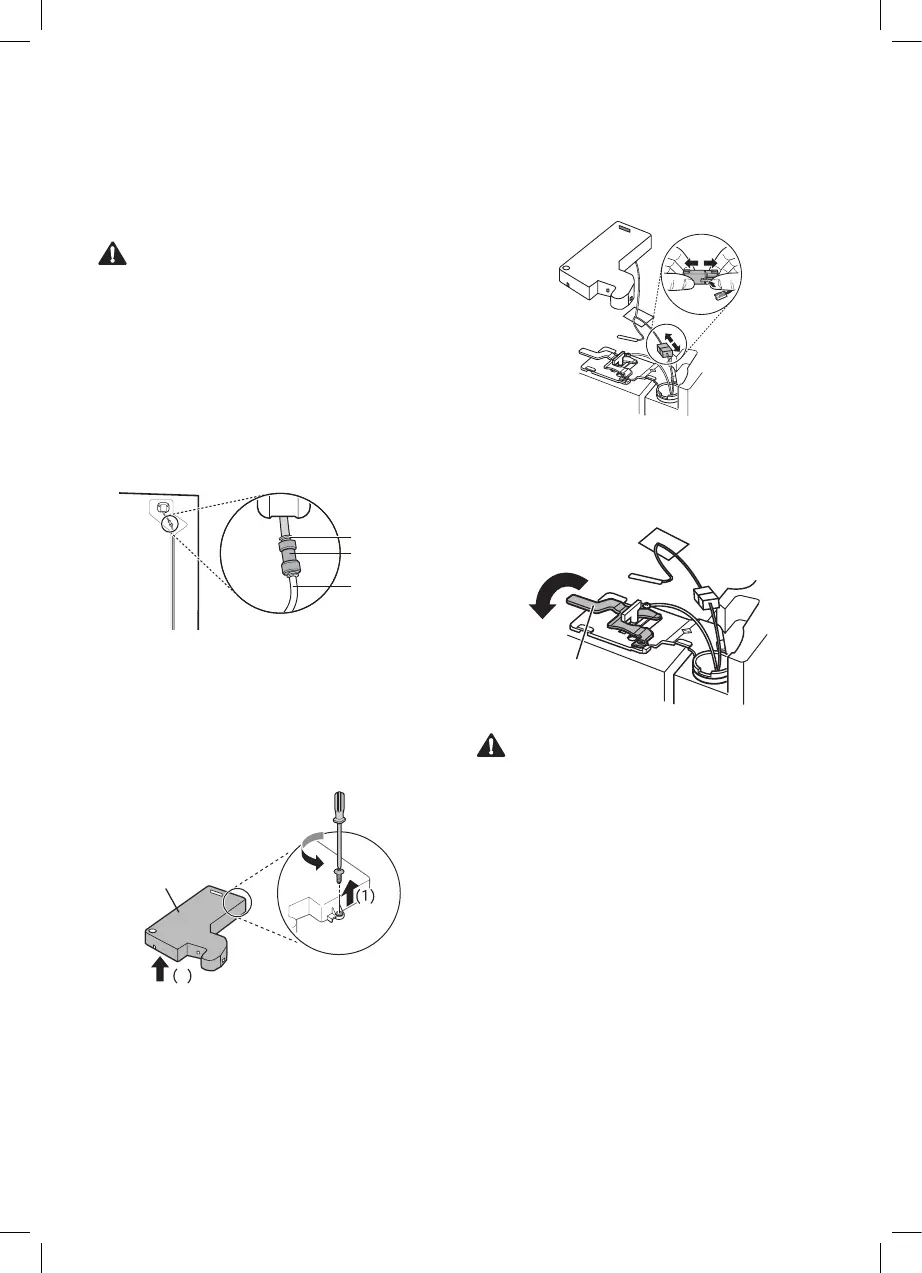 (1)

( )