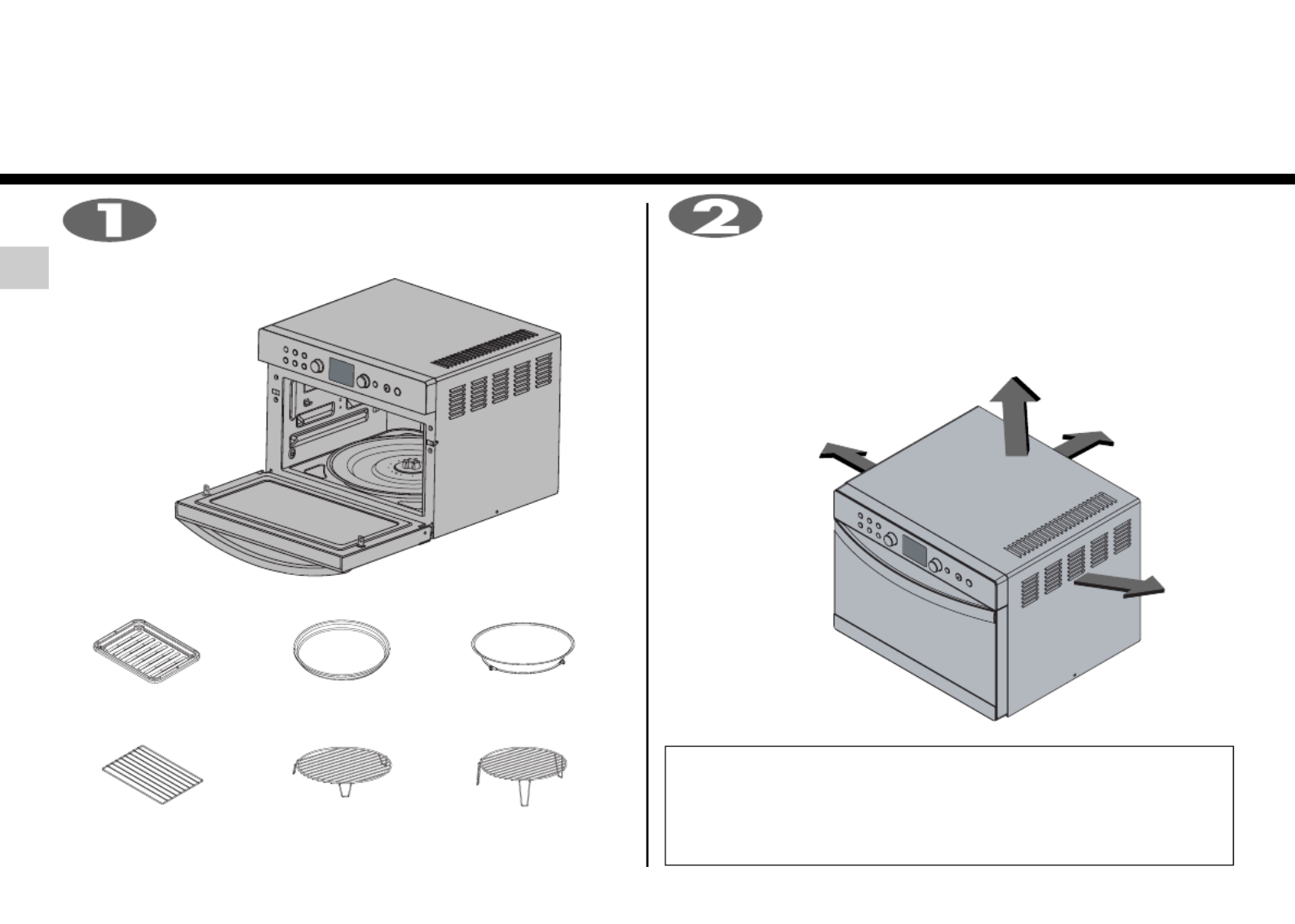 1

2