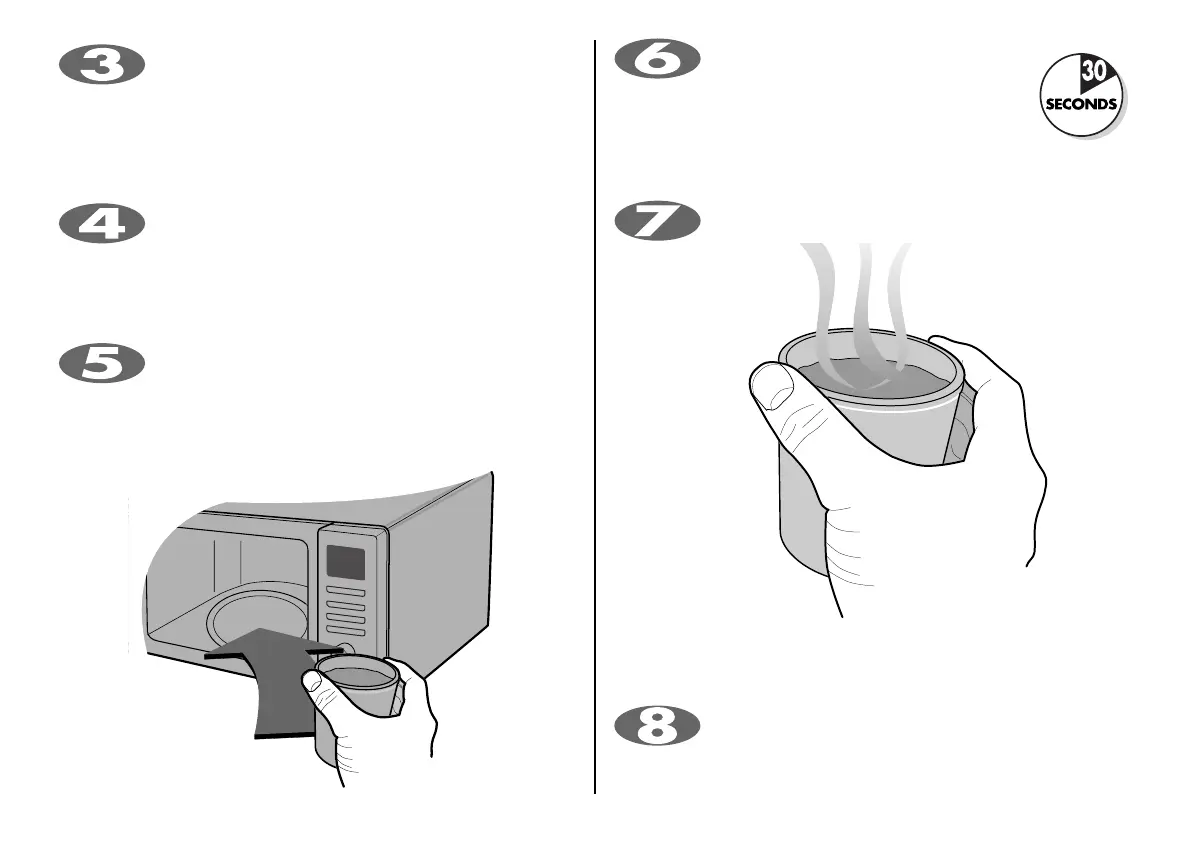 3

4

5

6

30 SECONDS

7

8