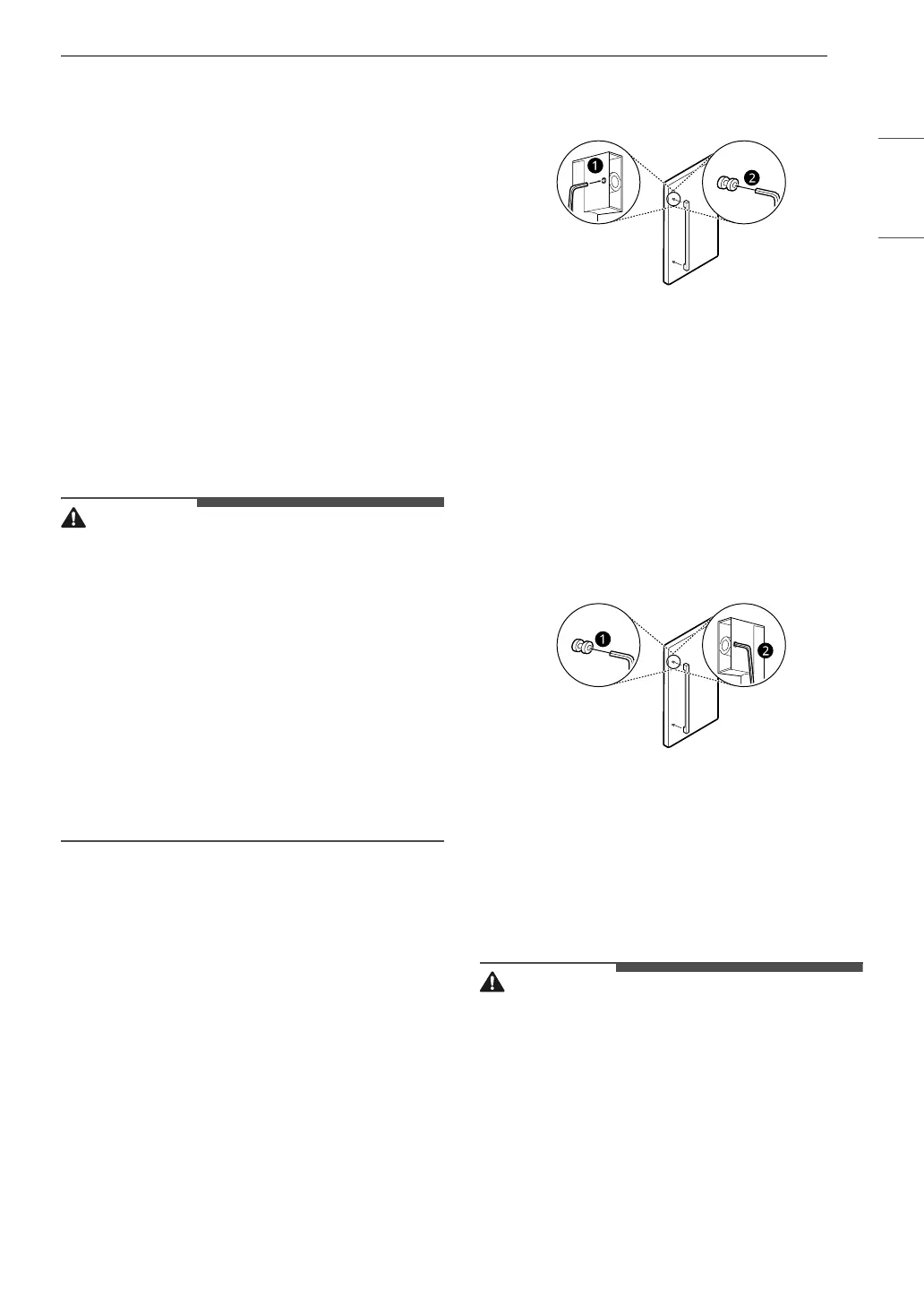 1

2

1

2