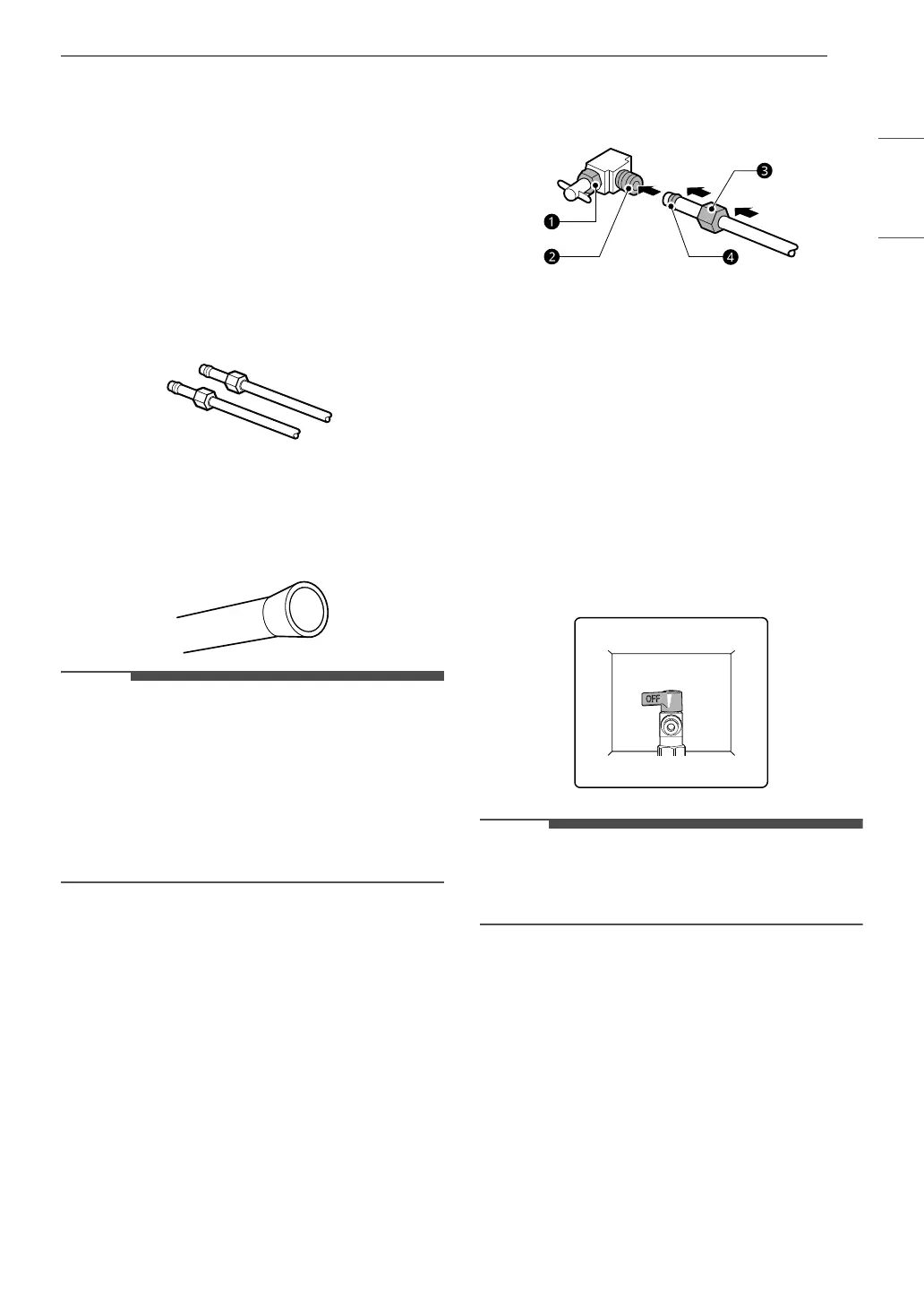 ❶
❷
❸
❹

OFF