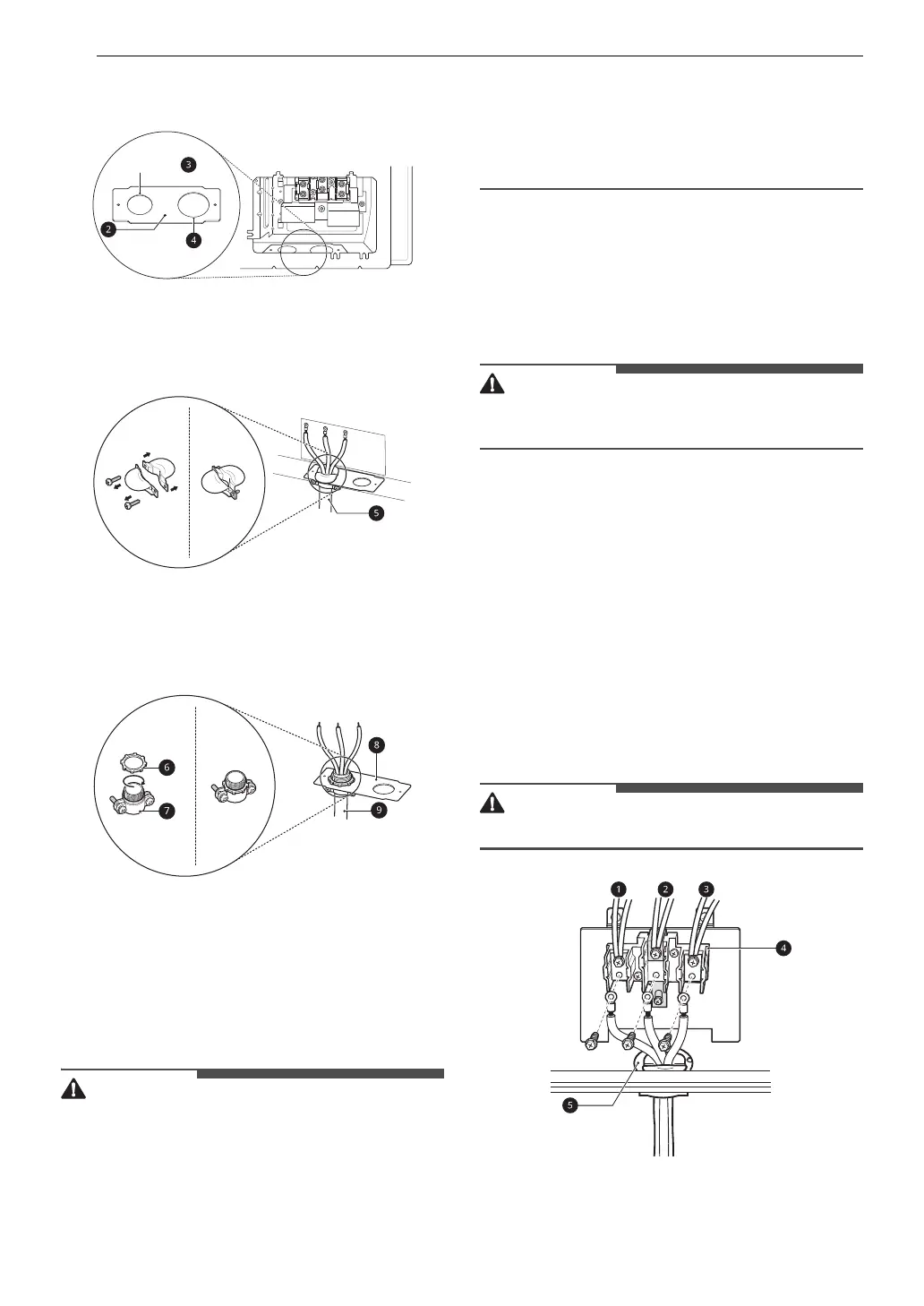 3

2

4

5

6

7

8

9

1

2

3

4

5