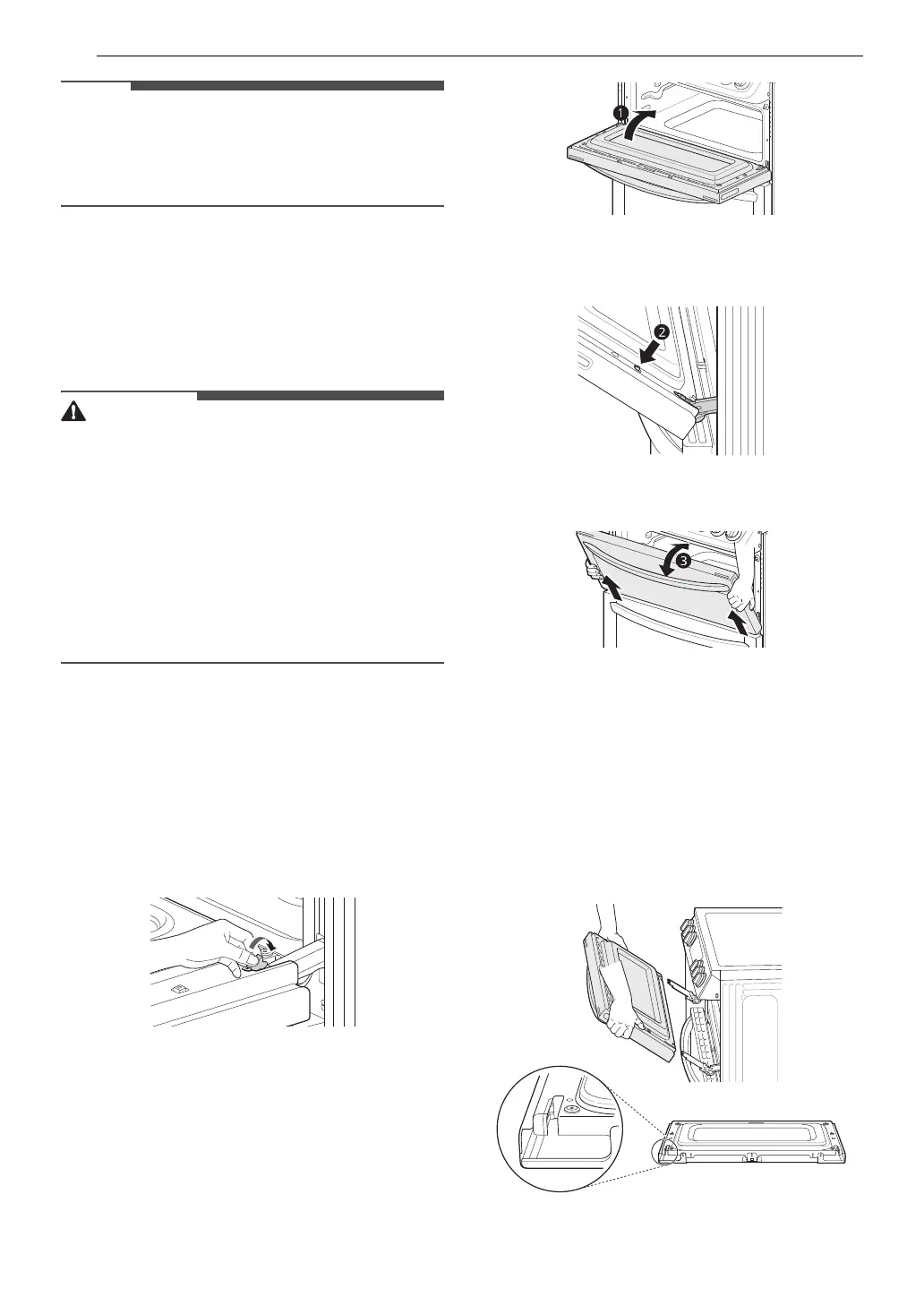 1

2

3